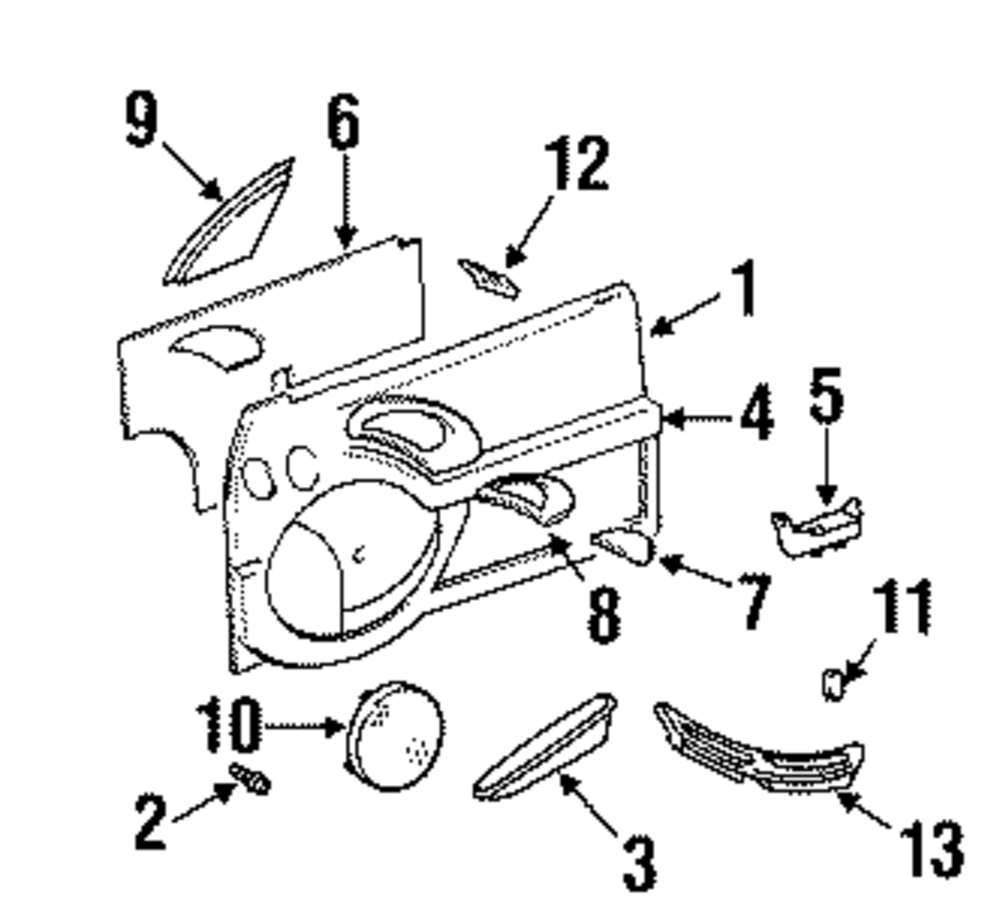 9
6
12
1
4
5
8
7
11
10
2
3
13