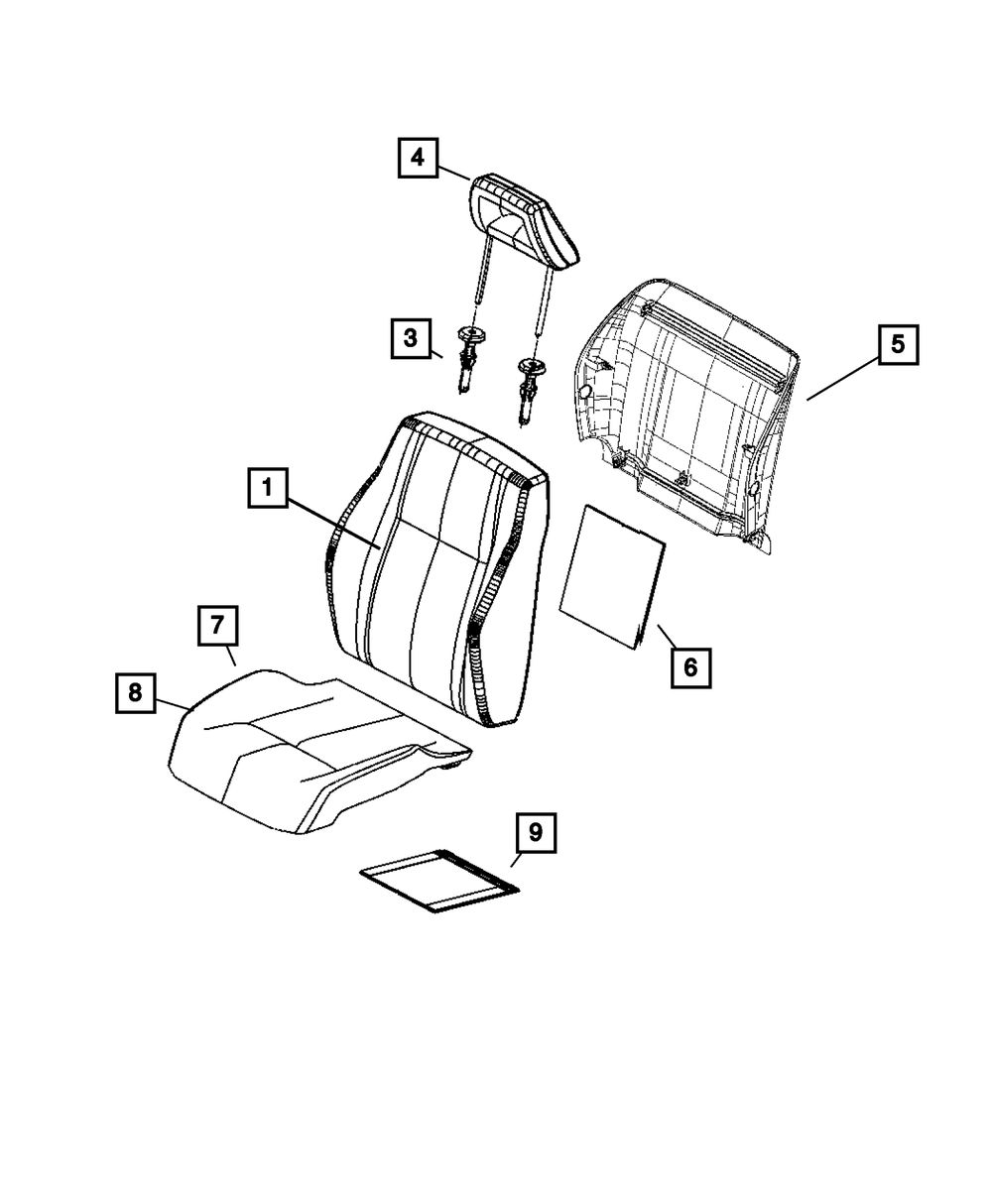 4
3
5
1
6
7
8
9