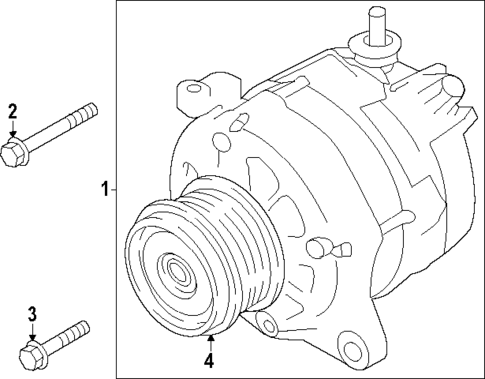 2
1
3
4