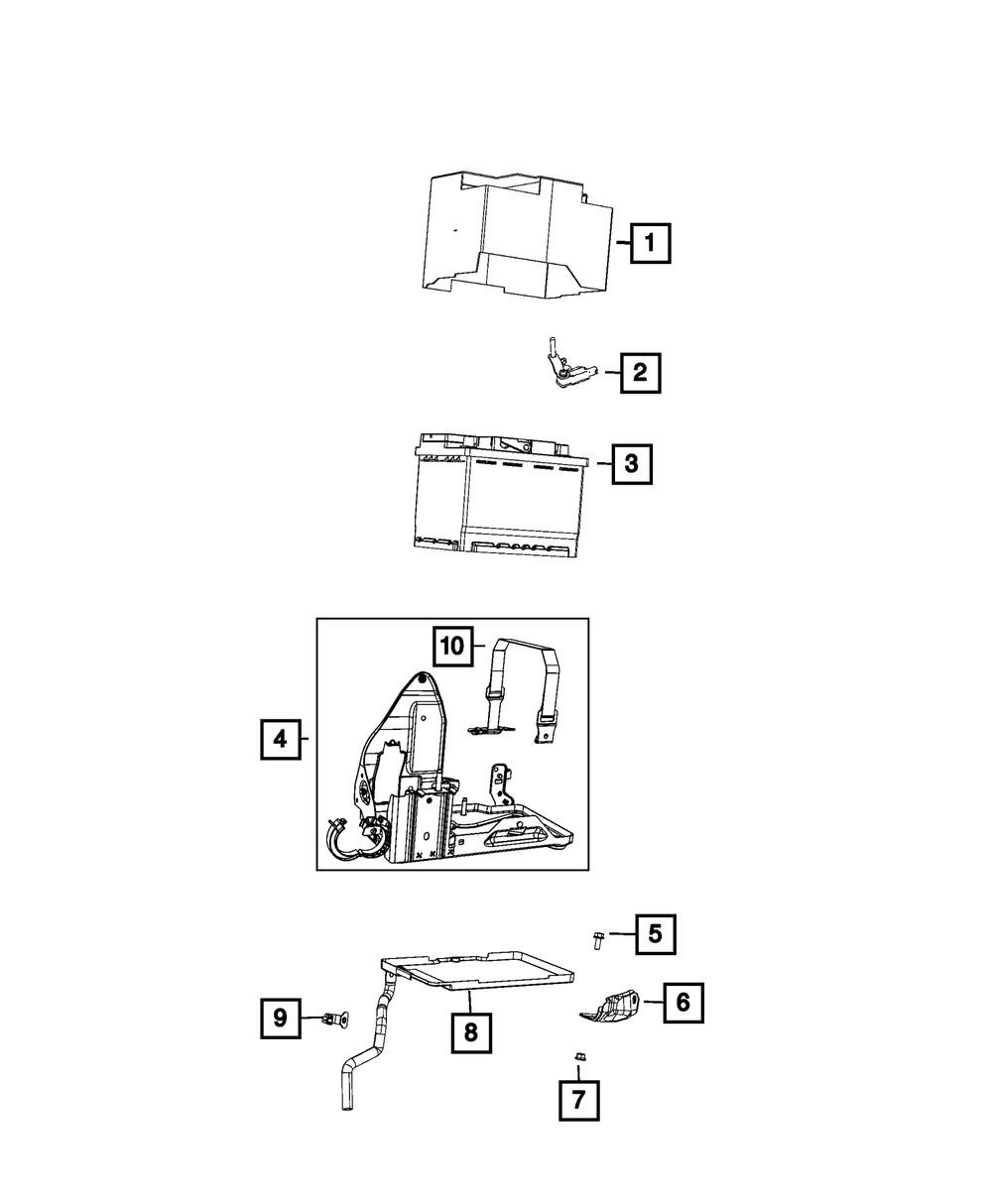 1

2

3

10

4

5

6

9

8

7