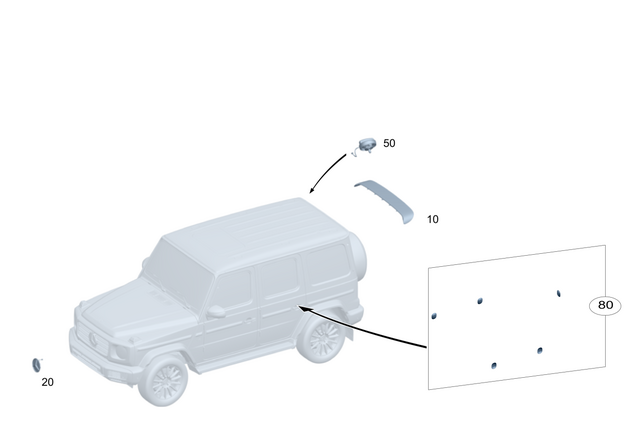 50
10
80
20