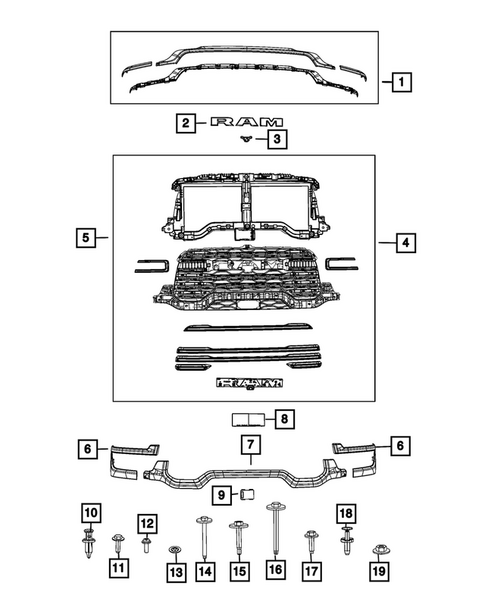 1
2
RAM
3
5
4
RAM
8
6
7
6
9
10
12
18
11
13
14
15
16
17
19