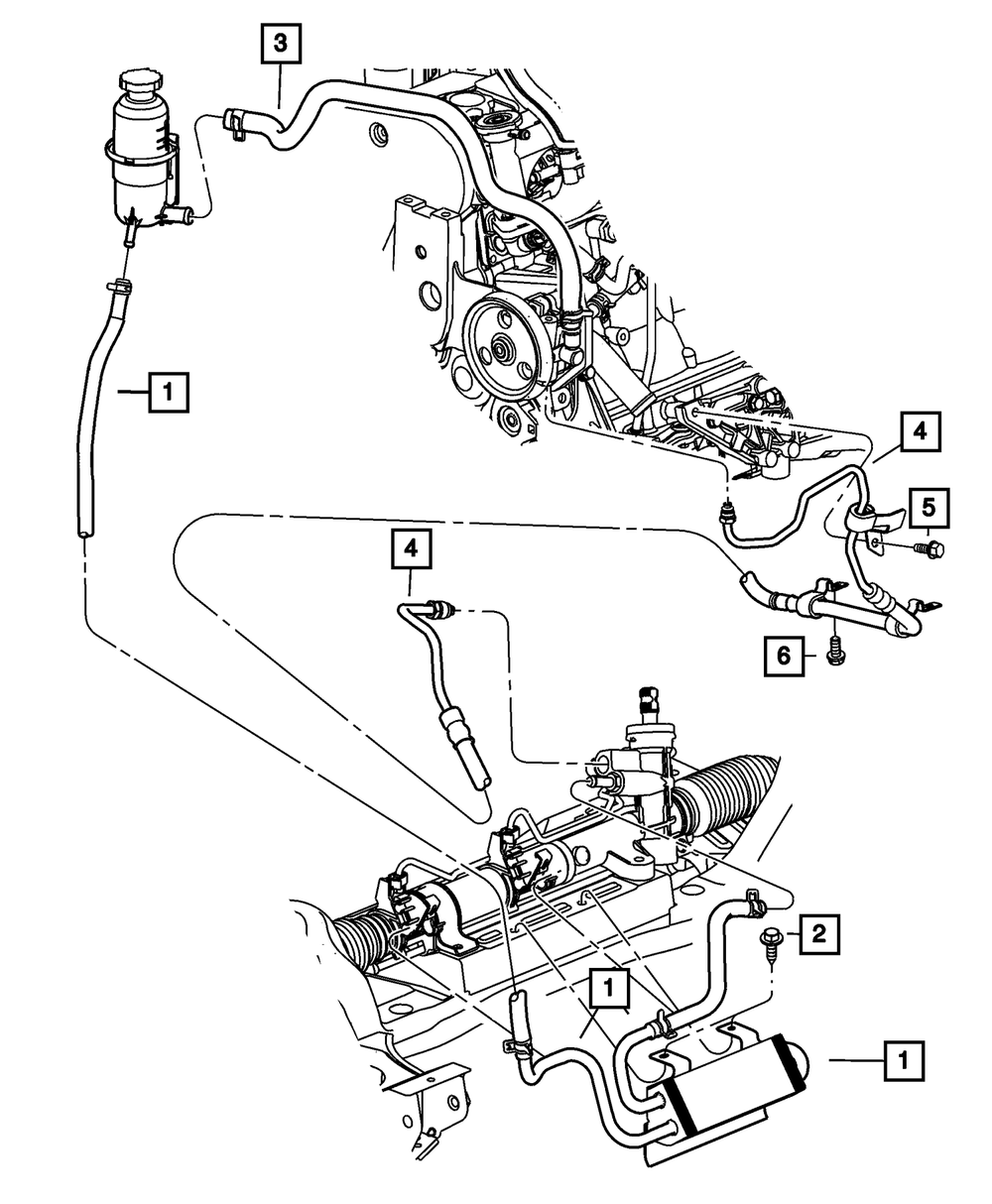 3

1

4

5

4

6

2

1

1