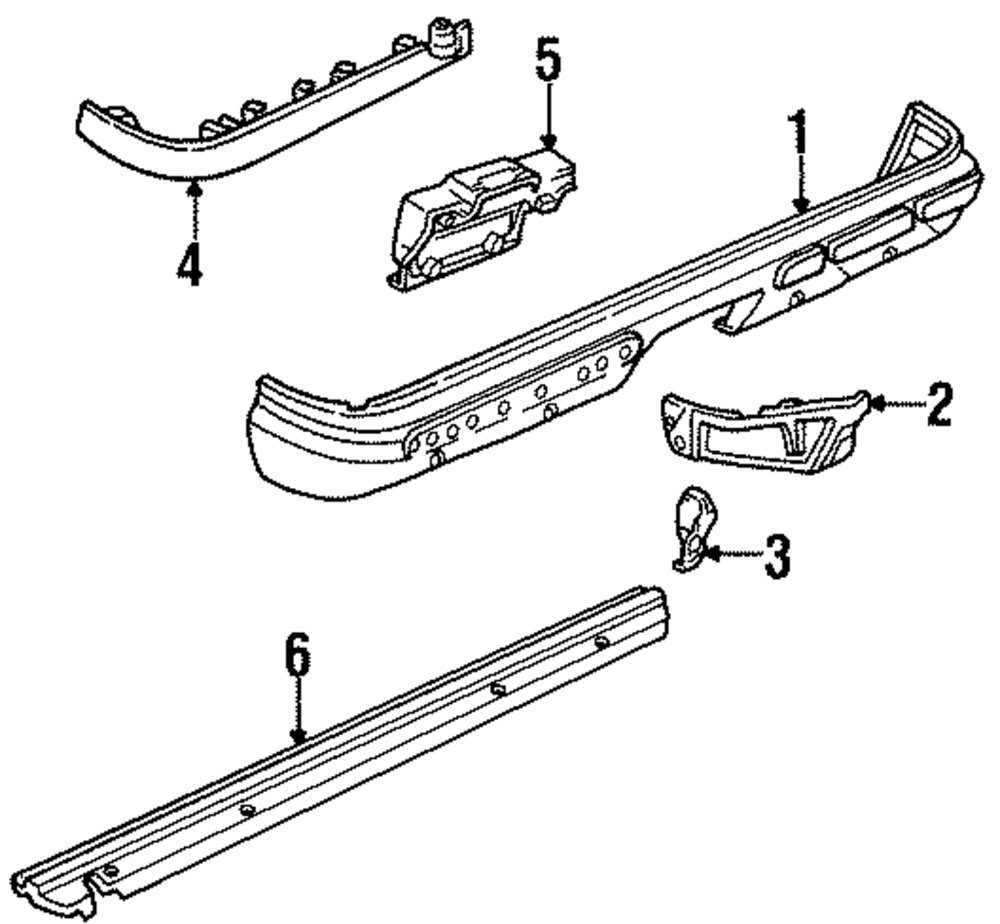 5
1
4
2
3
6