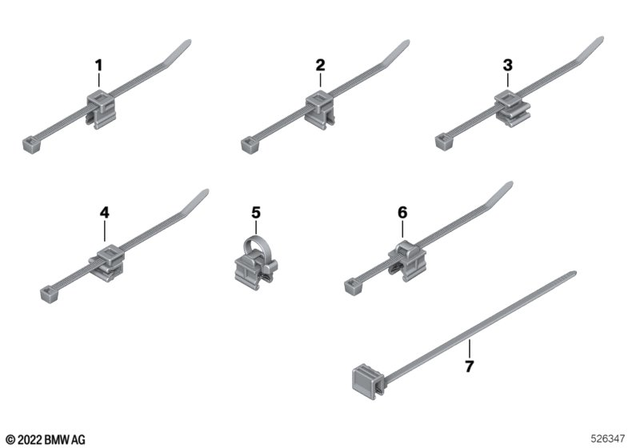 1
2
3
4
5
6
7
© 2022 BMW AG
526347