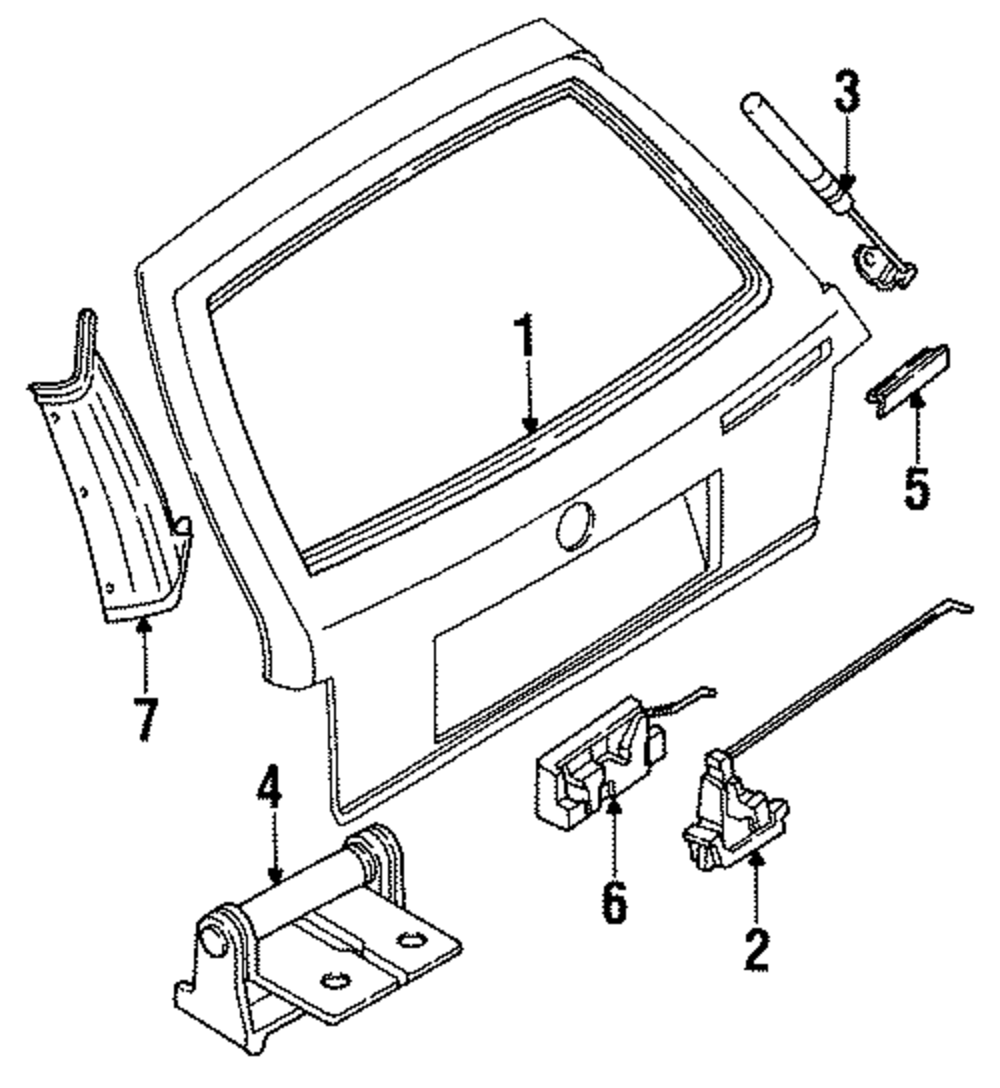 3
1
5
7
4
6
2