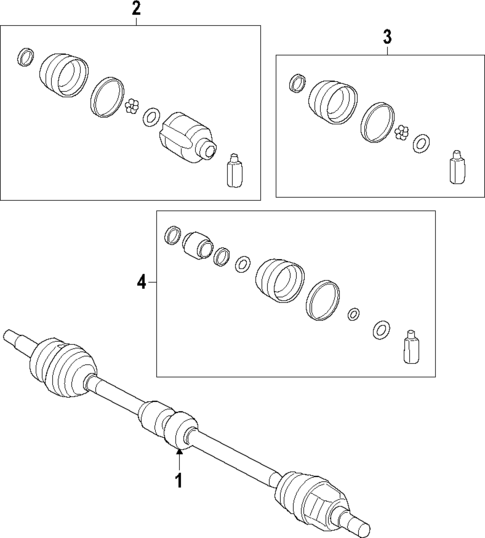 2
3
4
1