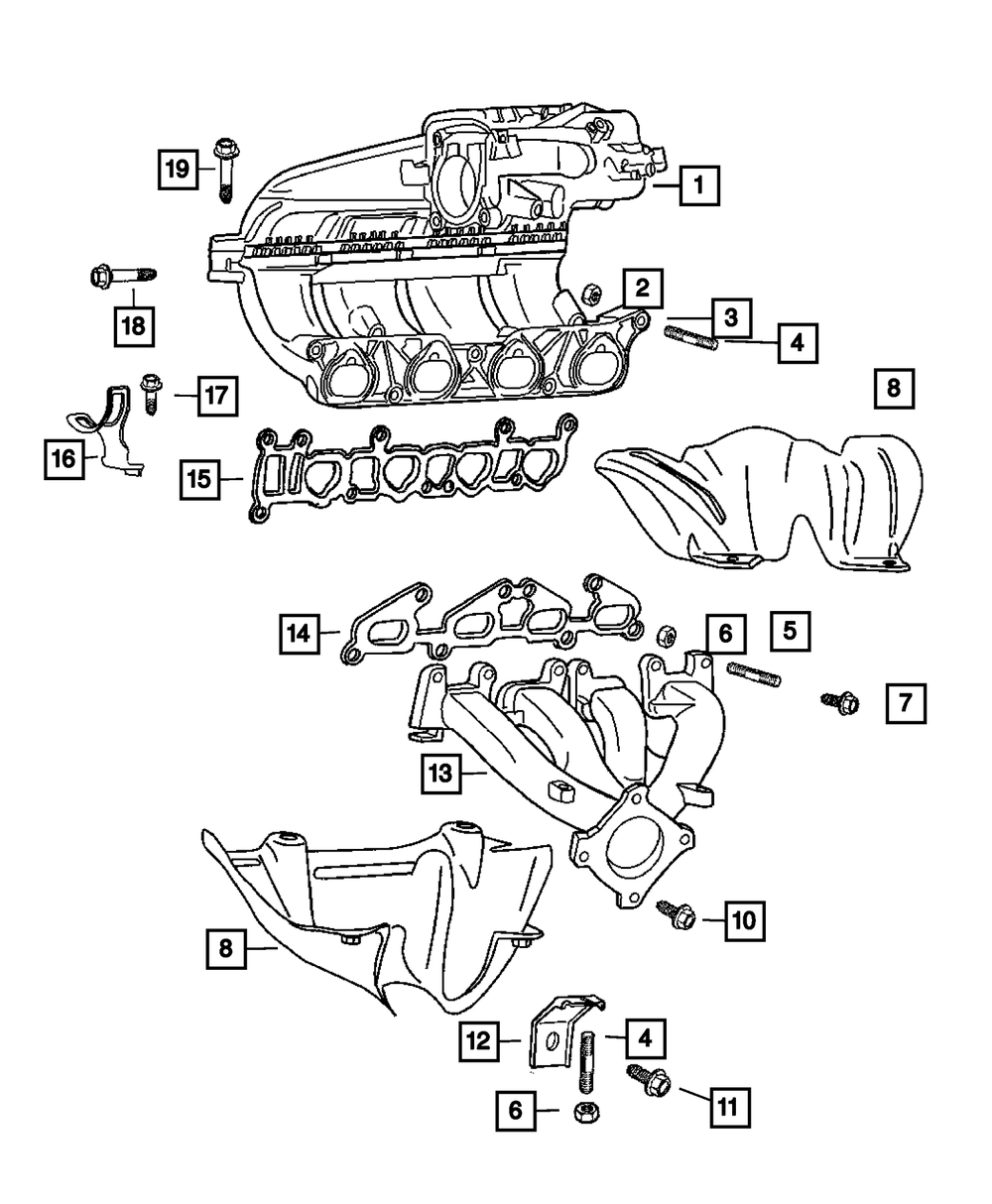 19
1
18
2
3
4
17
8
16
15
14
6
5
7
13
10
8
12
4
6
11