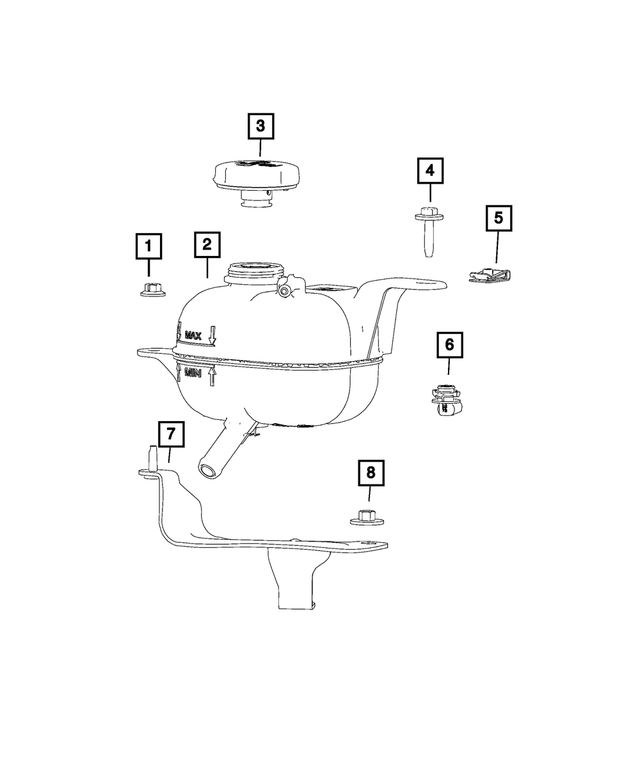 3
4
5
1
2
MAX
MIN
6
7
8