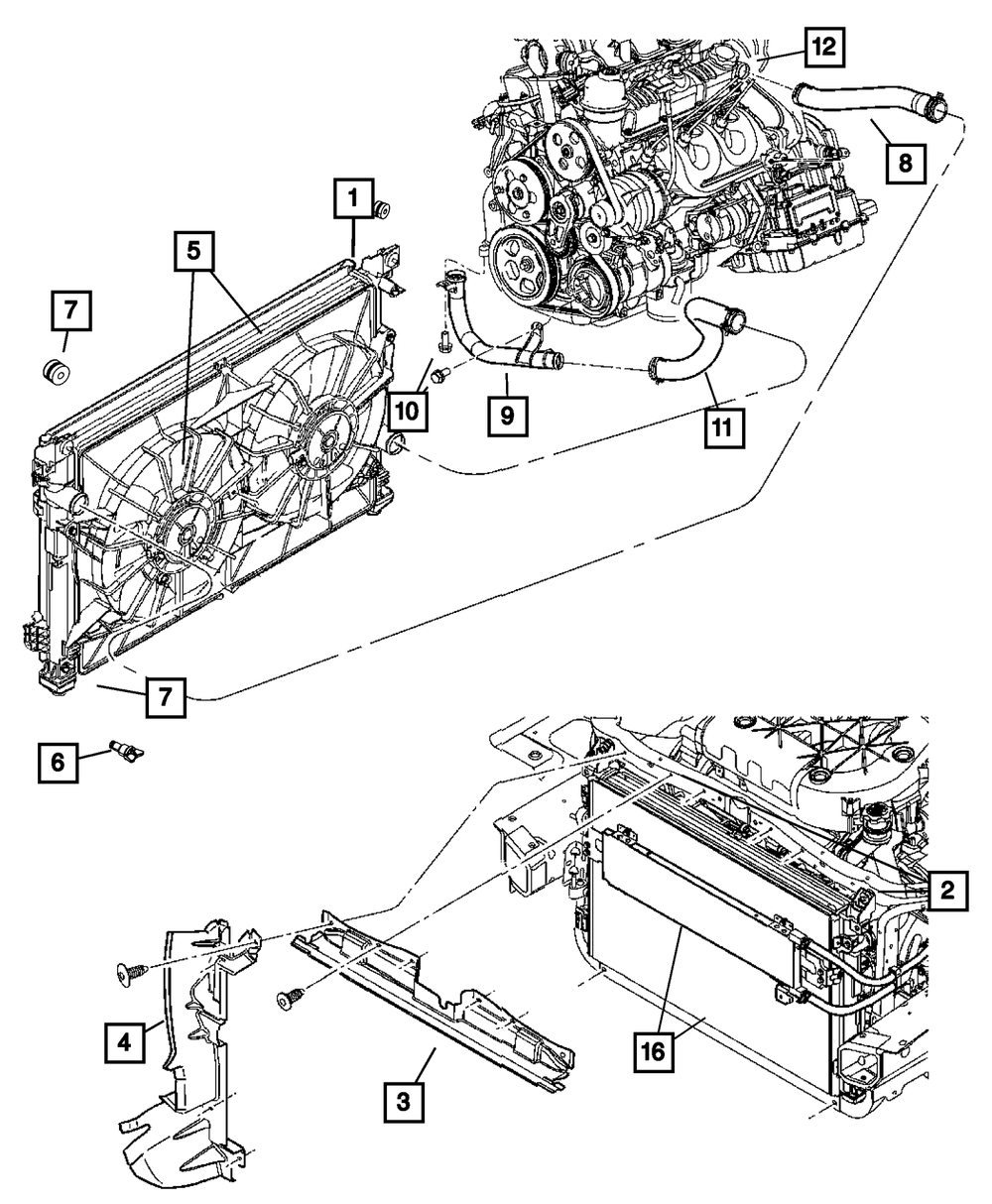 12
8
1
5
7
10
9
11
7
6
2
4
3
16