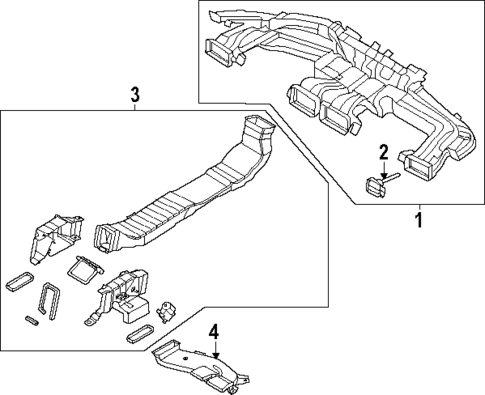 3
2
1
4