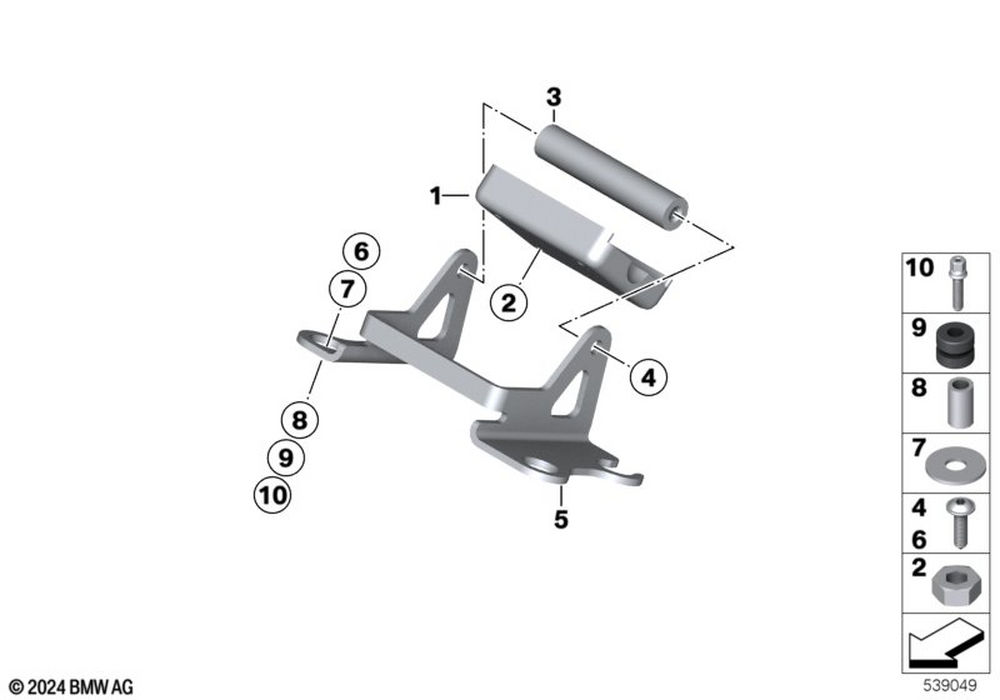 3
1
6
7
2
4
8
9
10
5
10
9
8
7
4
6
2
© 2024 BMW AG
539049