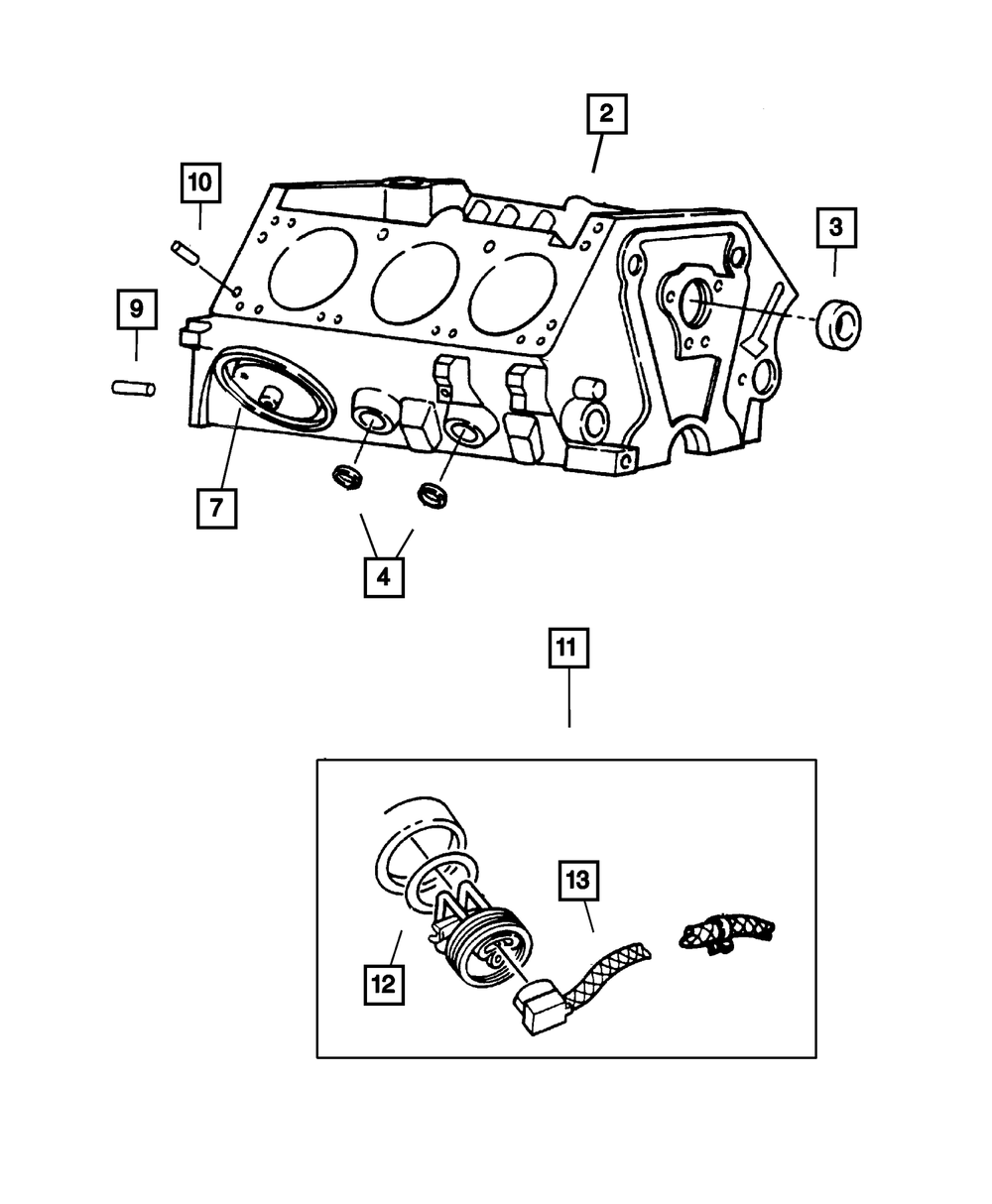 2
10
3
9
7
4
11
13
12