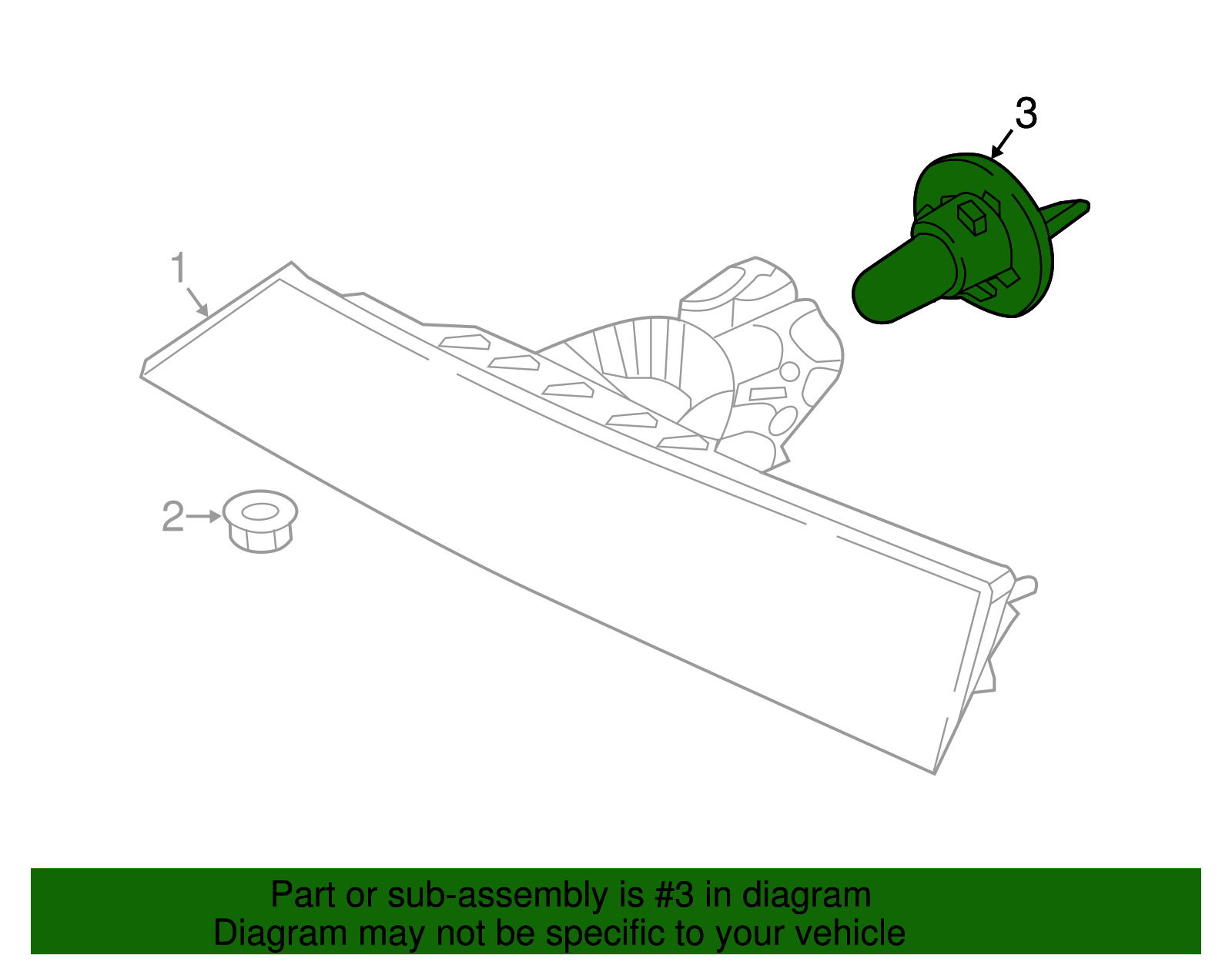 3

1

2

Part or sub-assembly is #3 in diagram
Diagram may not be specific to your vehicle