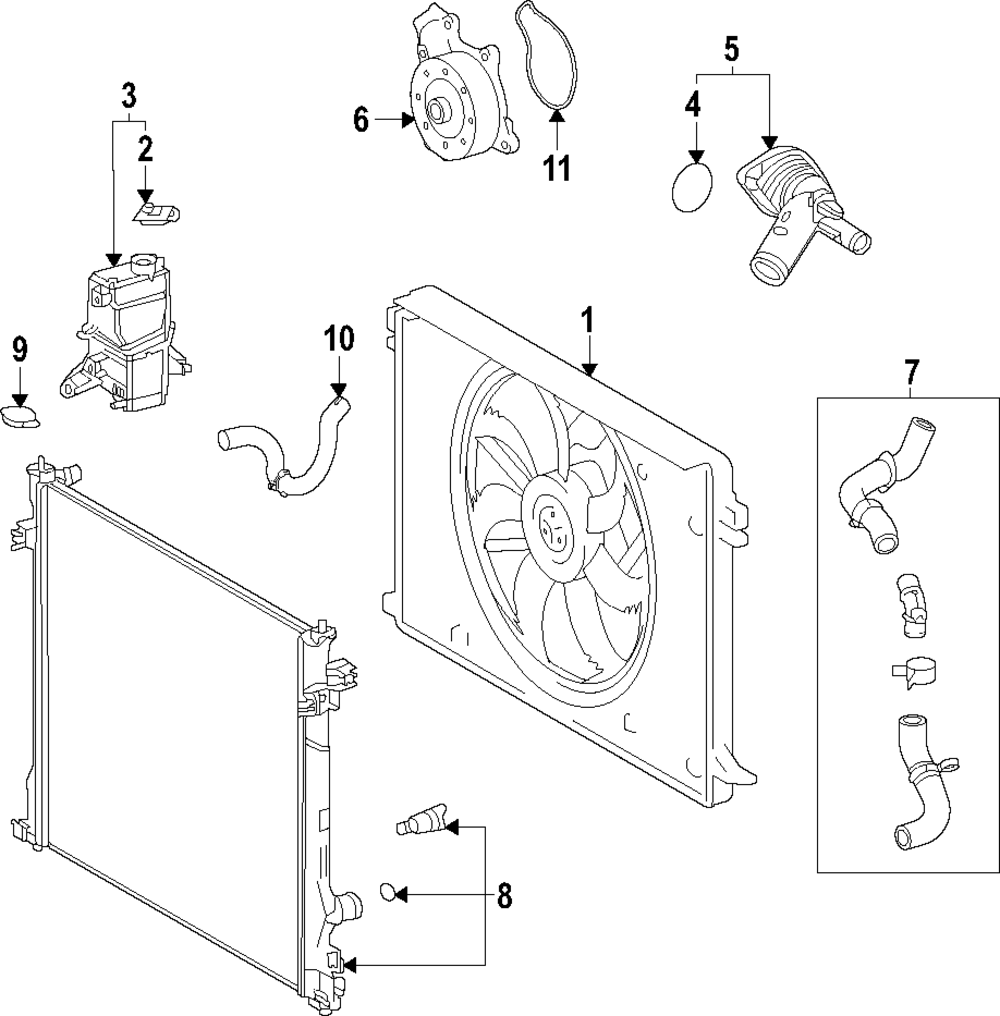 3
2
6
11
5
4
9
10
1
7
8