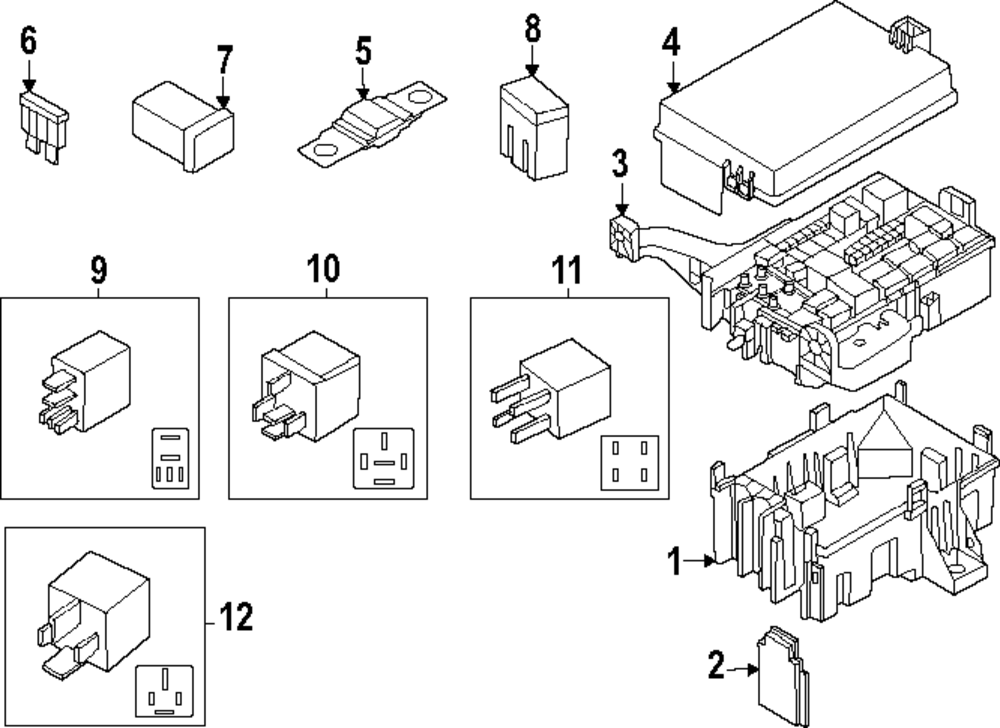 6
7
5
8
4
3
9
10
11
1
12
2