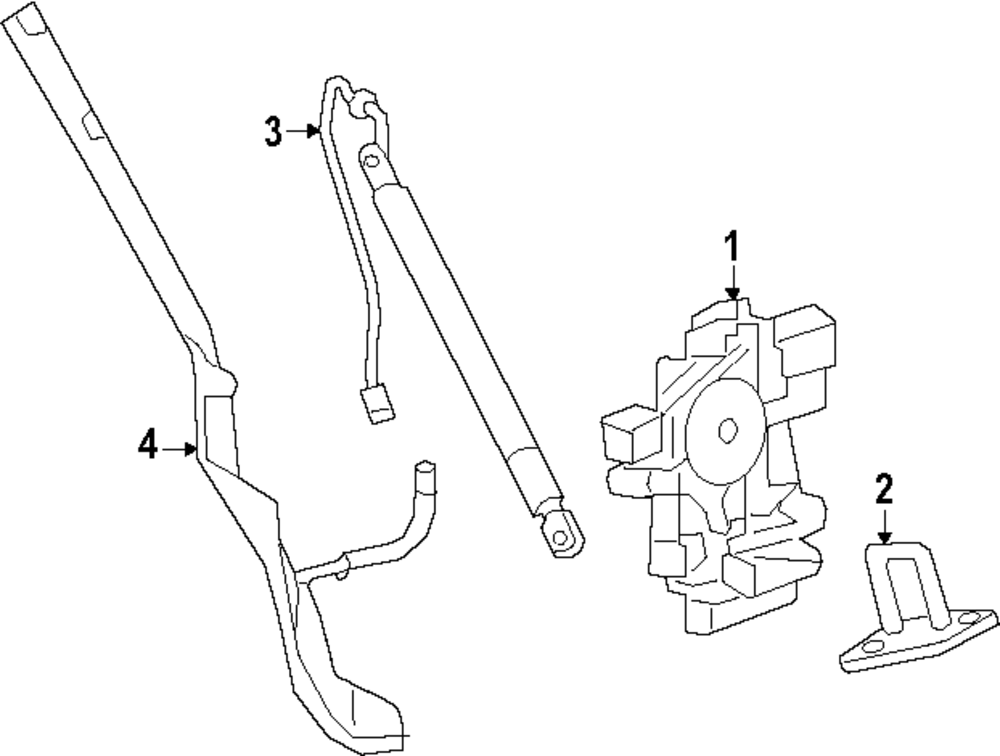 3
1
4
2