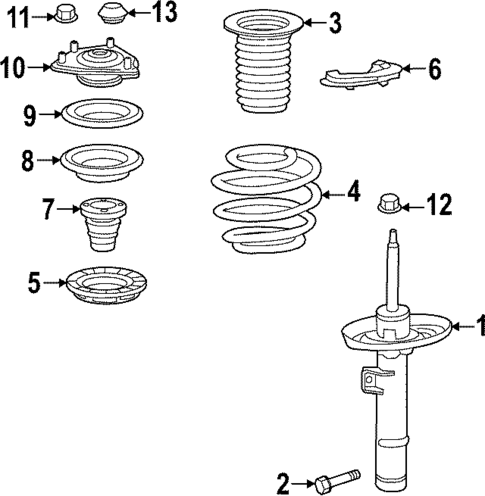 11
13
3
10
6
9
8
4
7
12
5
1
2