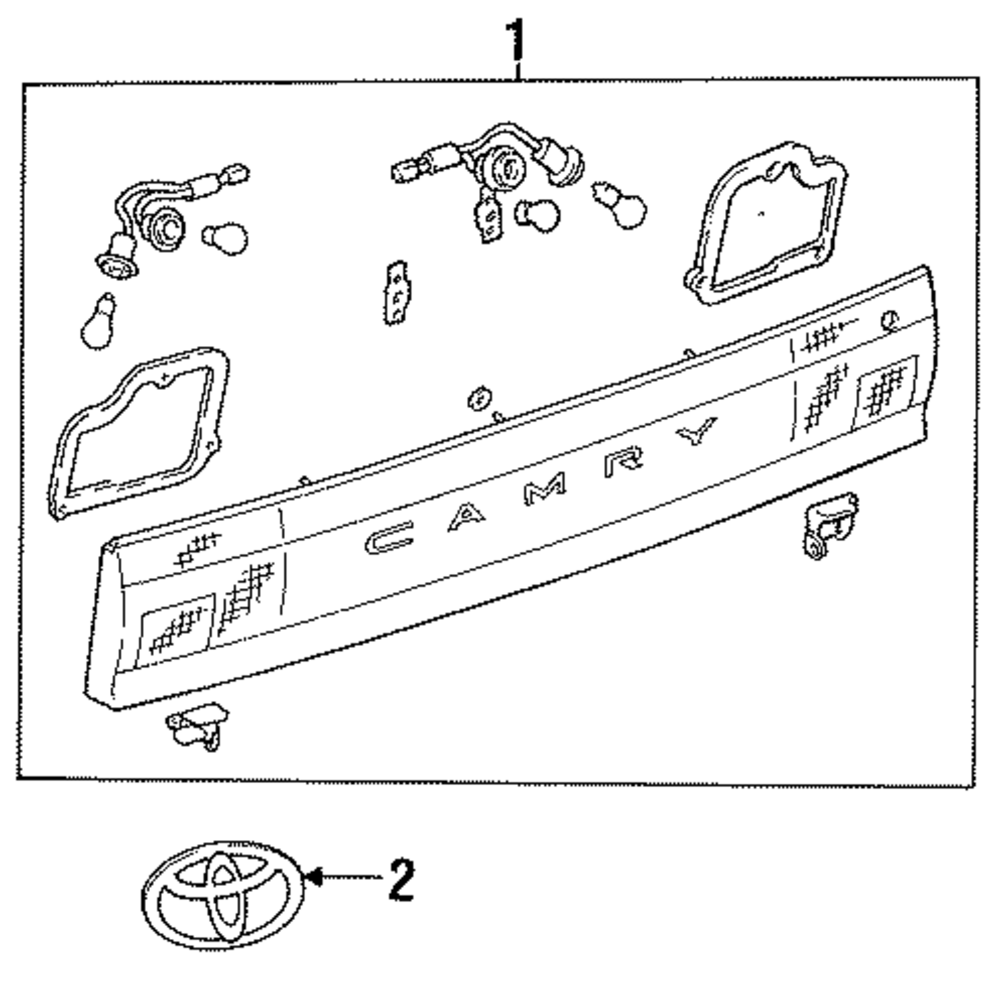 1

CAMRY

2