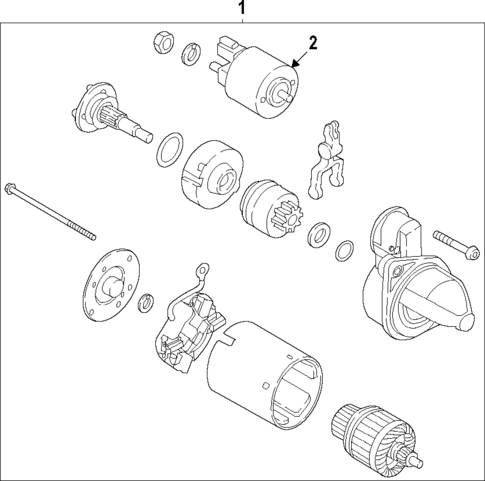 1
2