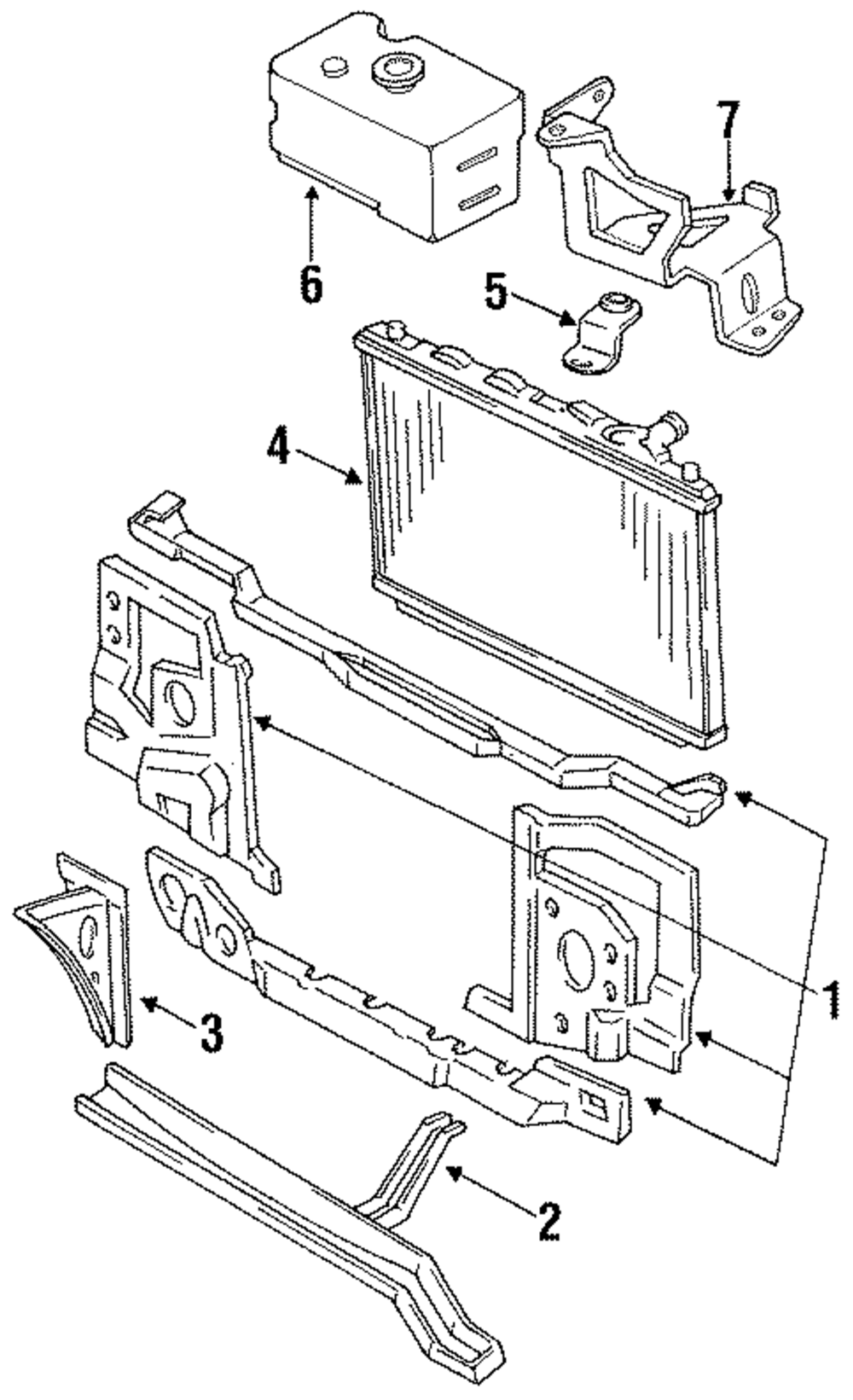 7
6
5
4
1
3
2