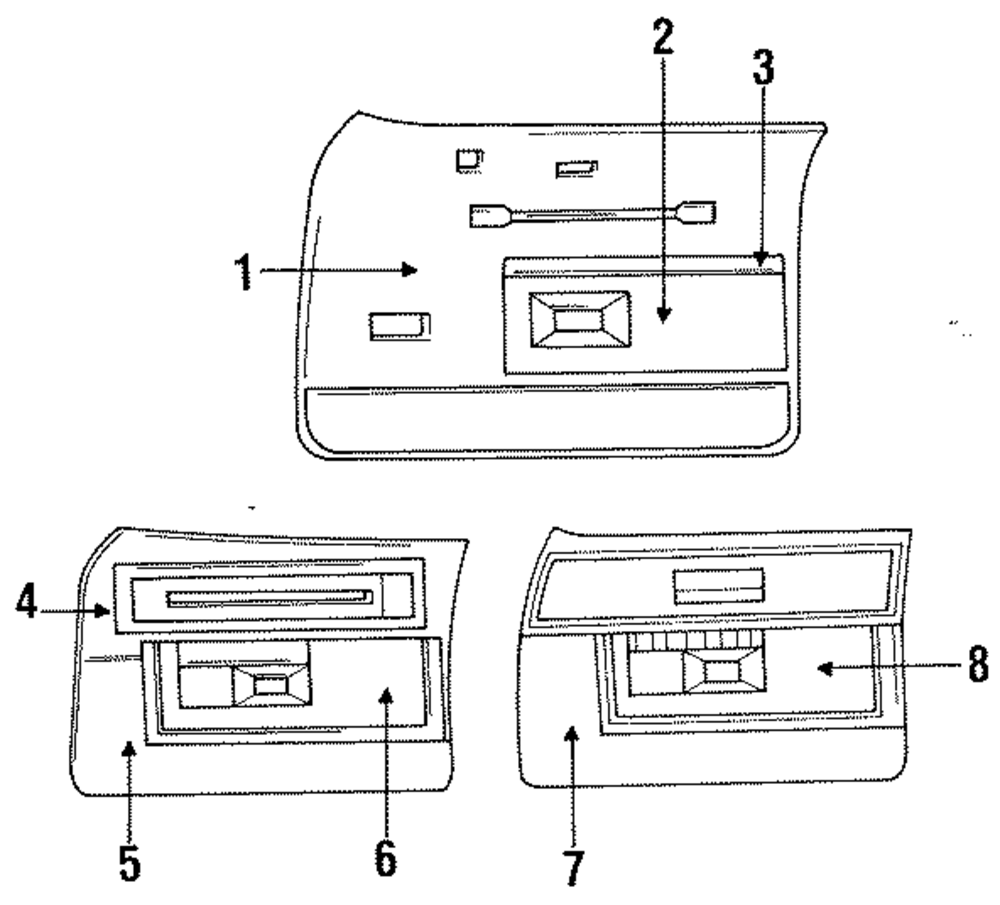 2
3
1
4
8
5
6
7