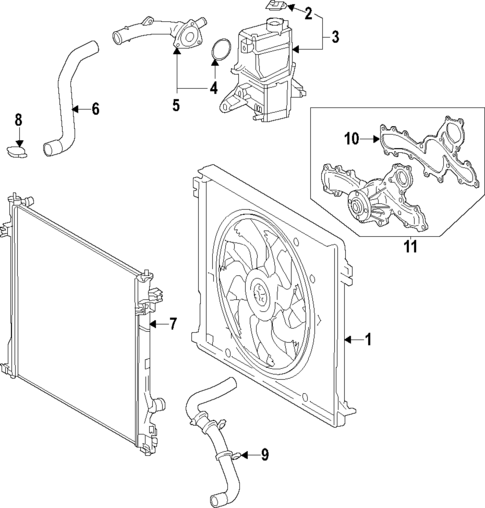 2
3
4
5
6
8
10
11
7
1
9