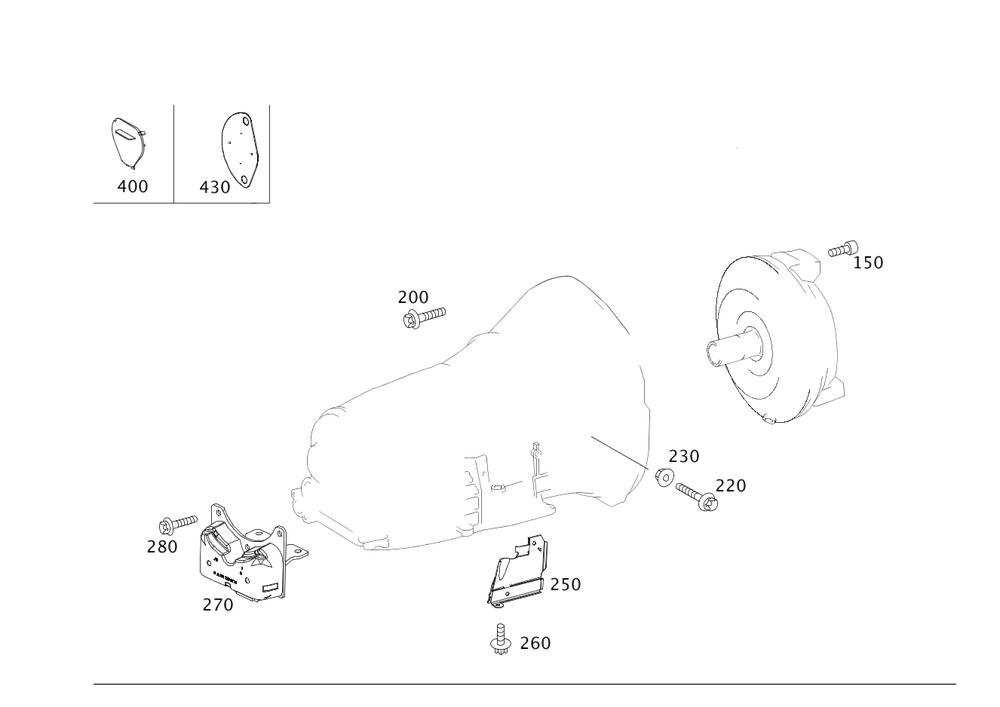 400
430
150
200
230
220
280
270
250
260