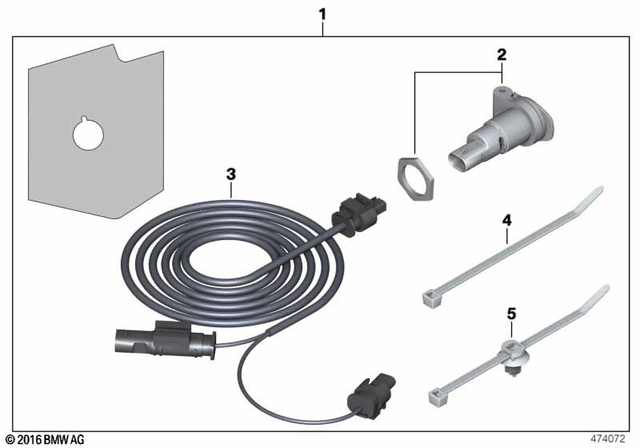 1
2
3
4
5
© 2016 BMW AG
474072