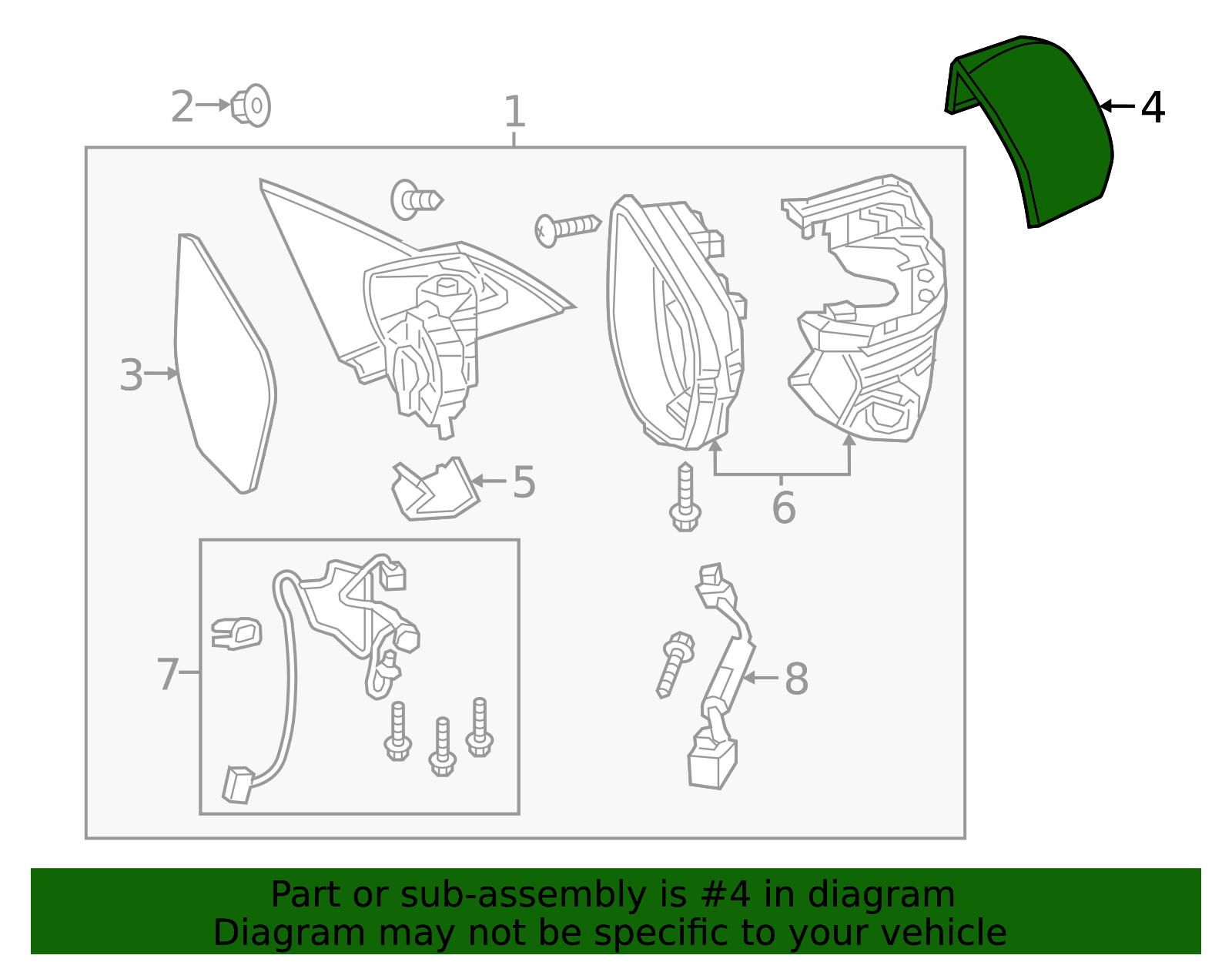 2
1
4
3
5
6
7
8

Part or sub-assembly is #4 in diagram
Diagram may not be specific to your vehicle