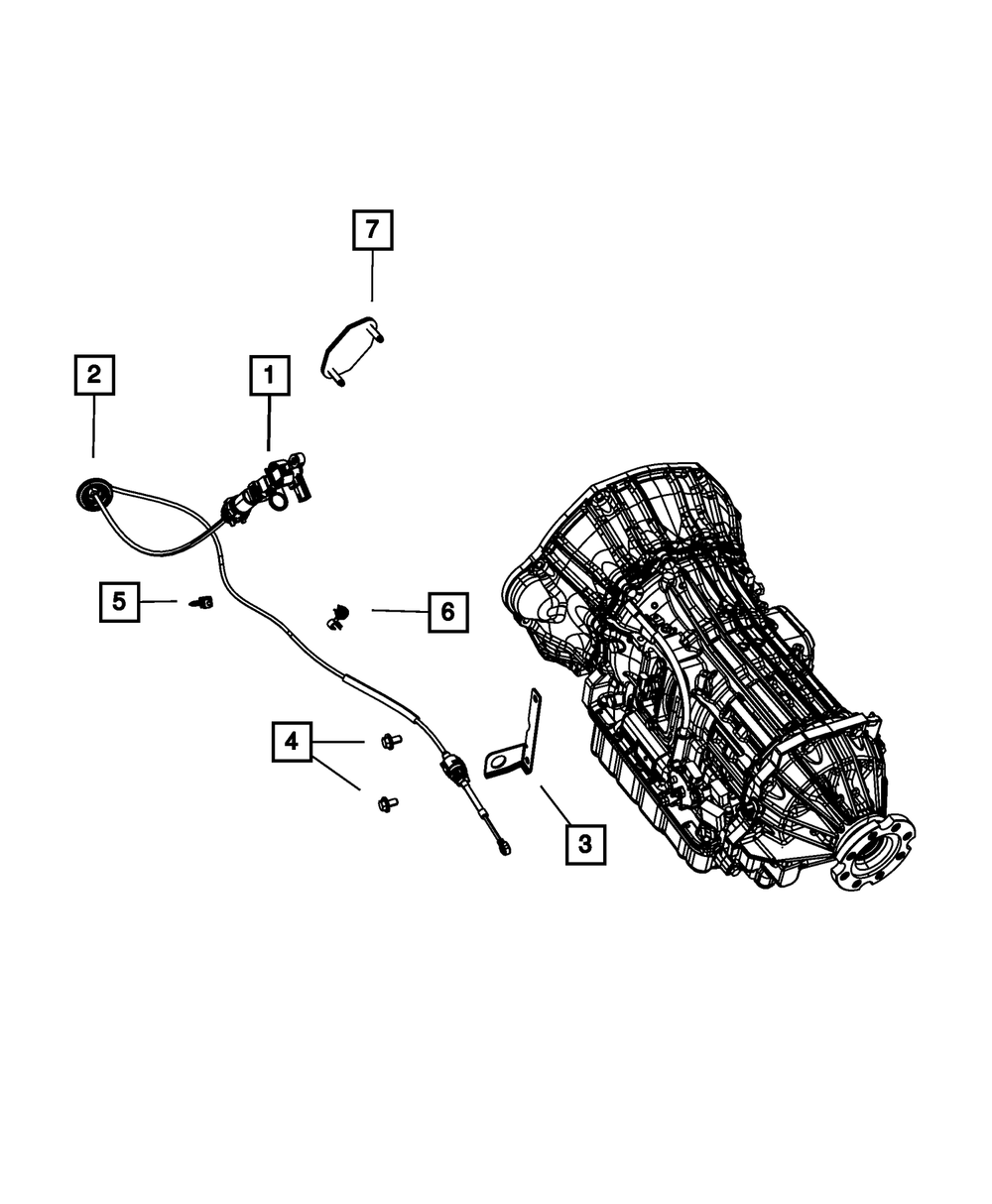 7
2
1
5
6
4
3