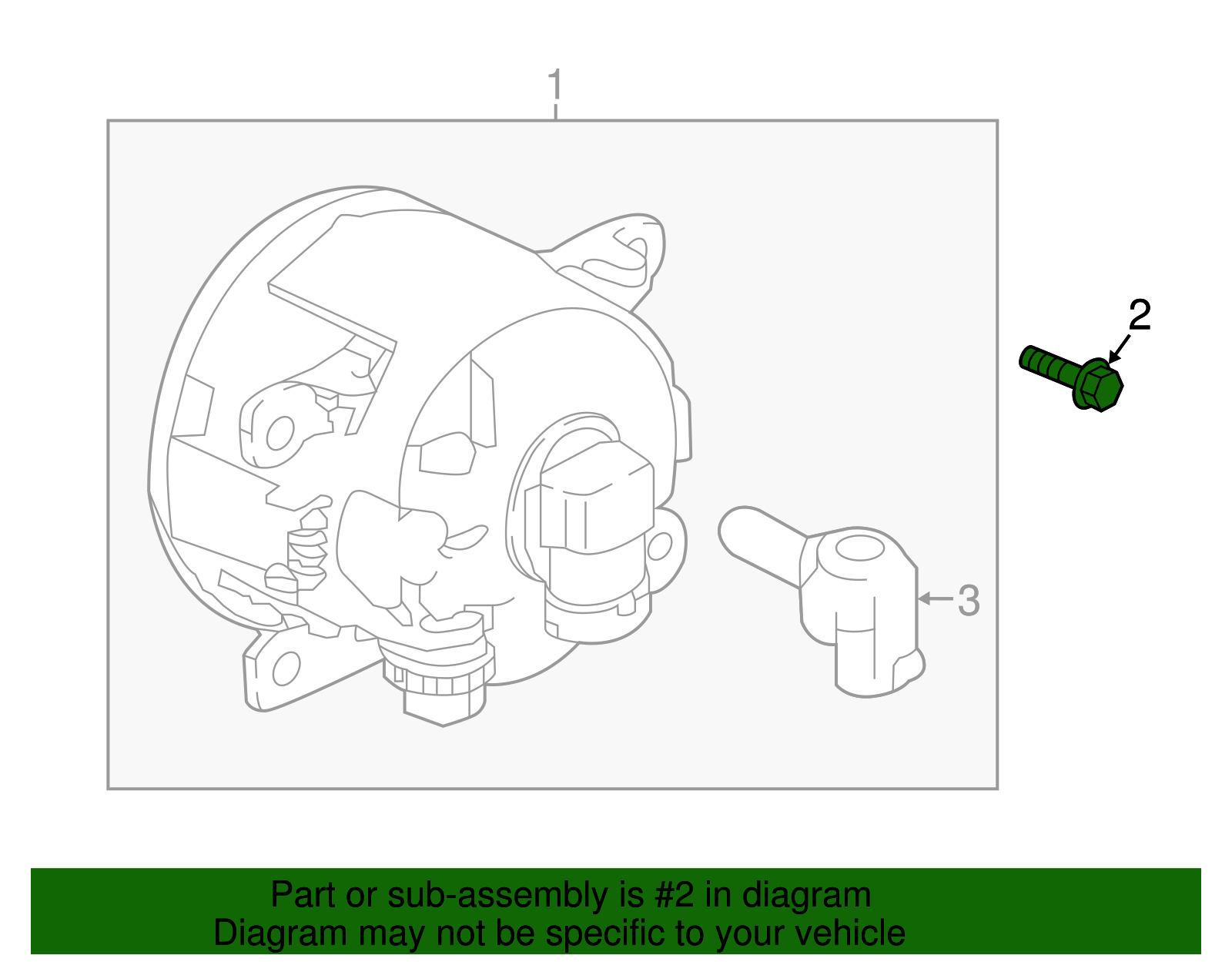 1

2

3

Part or sub-assembly is #2 in diagram
Diagram may not be specific to your vehicle