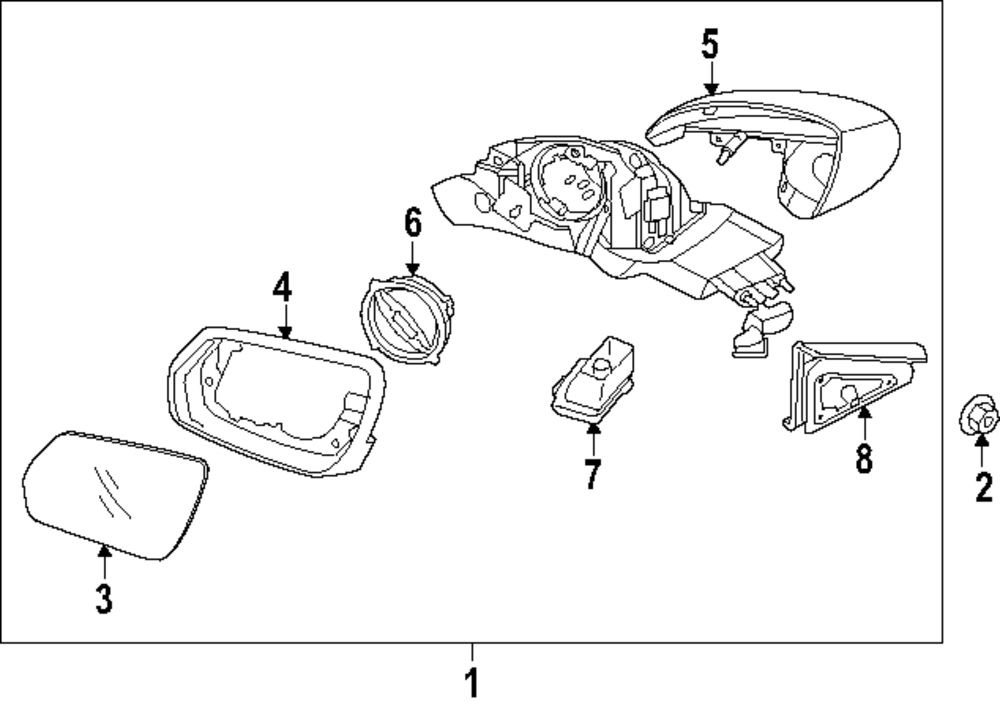 5
6
4
7
8
2
3
1