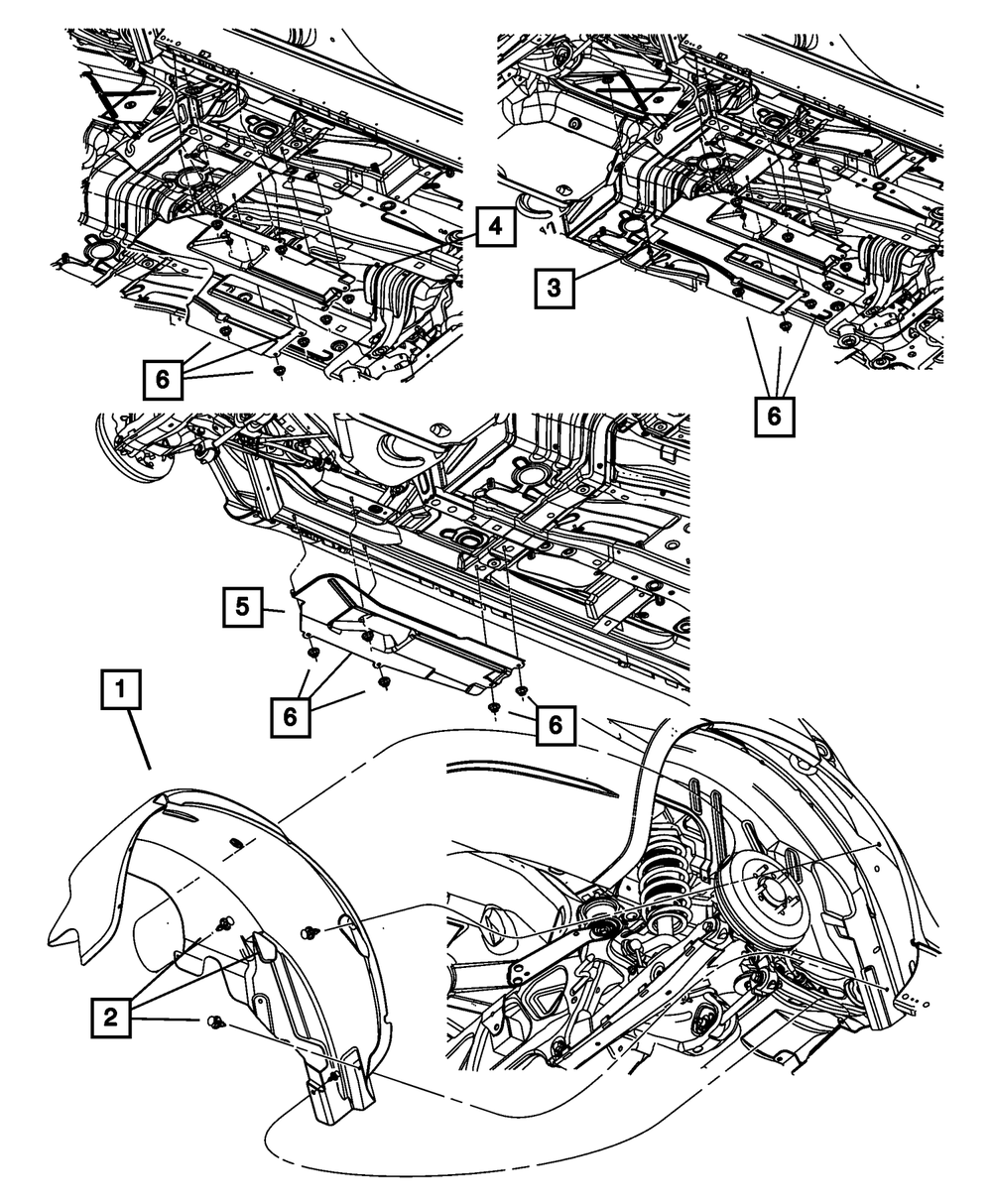 4
3
6
6
5
6
6
1
2