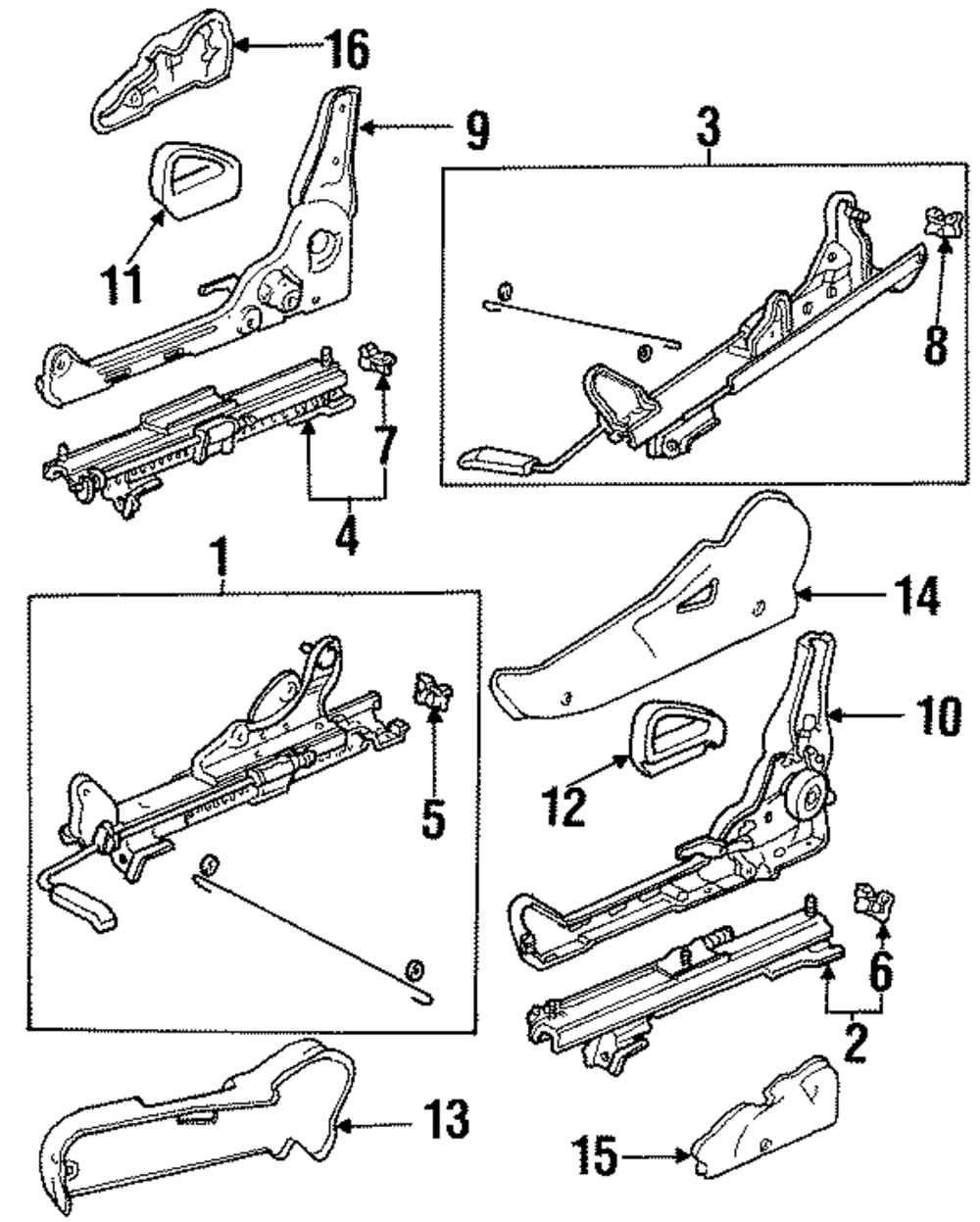 16
9
3
11
8
7
4
1
14
10
5
12
6
2
13
15