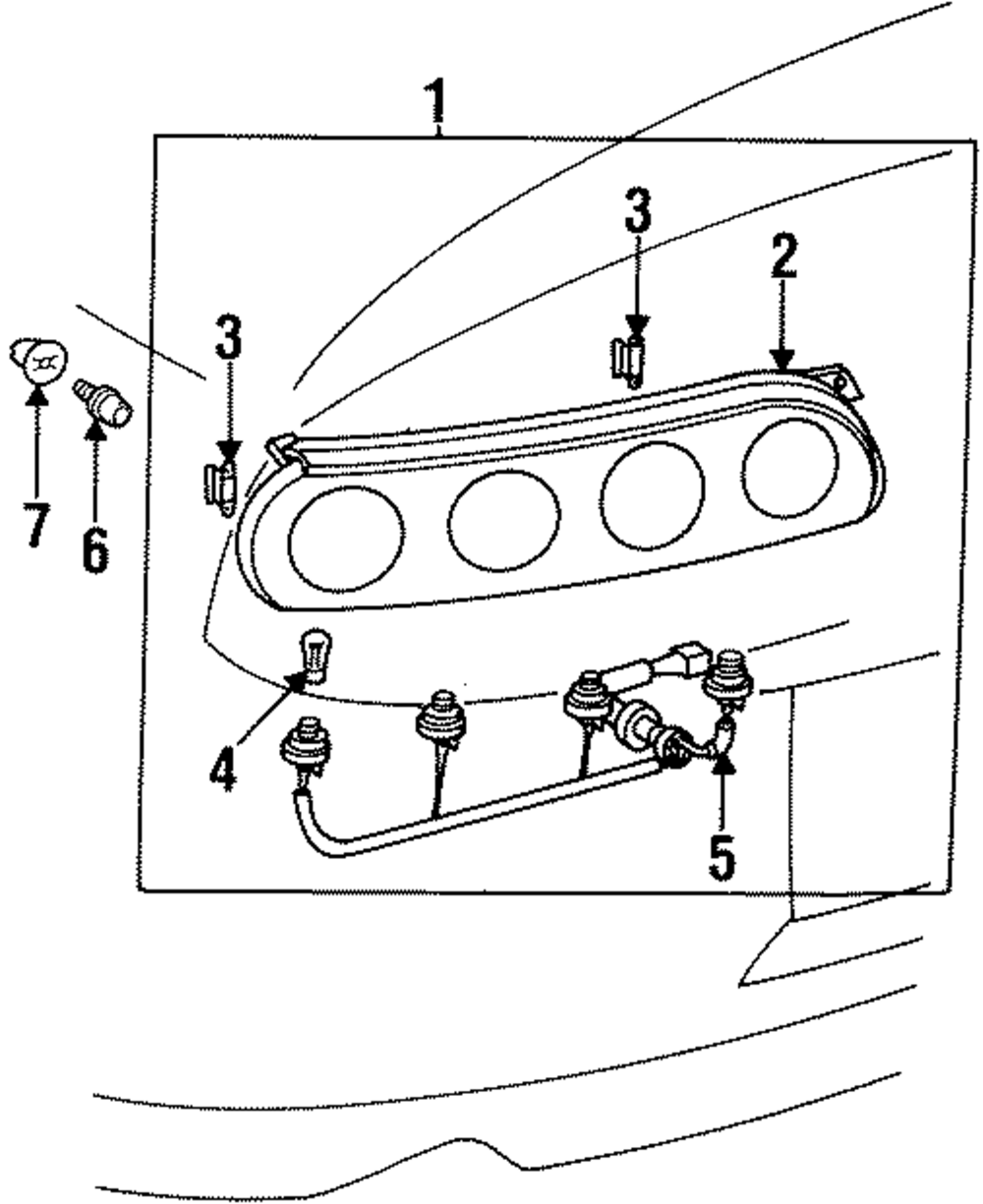 1
3
2
3
7
6
4
5