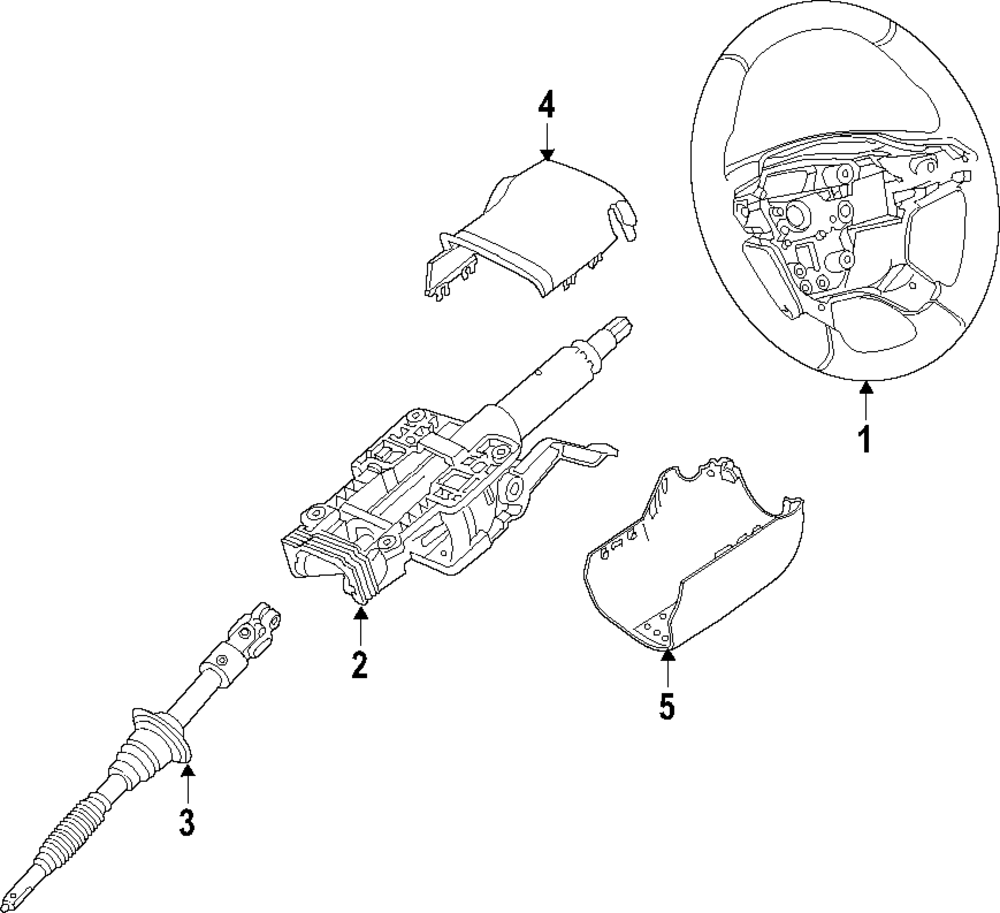 4
1
2
5
3