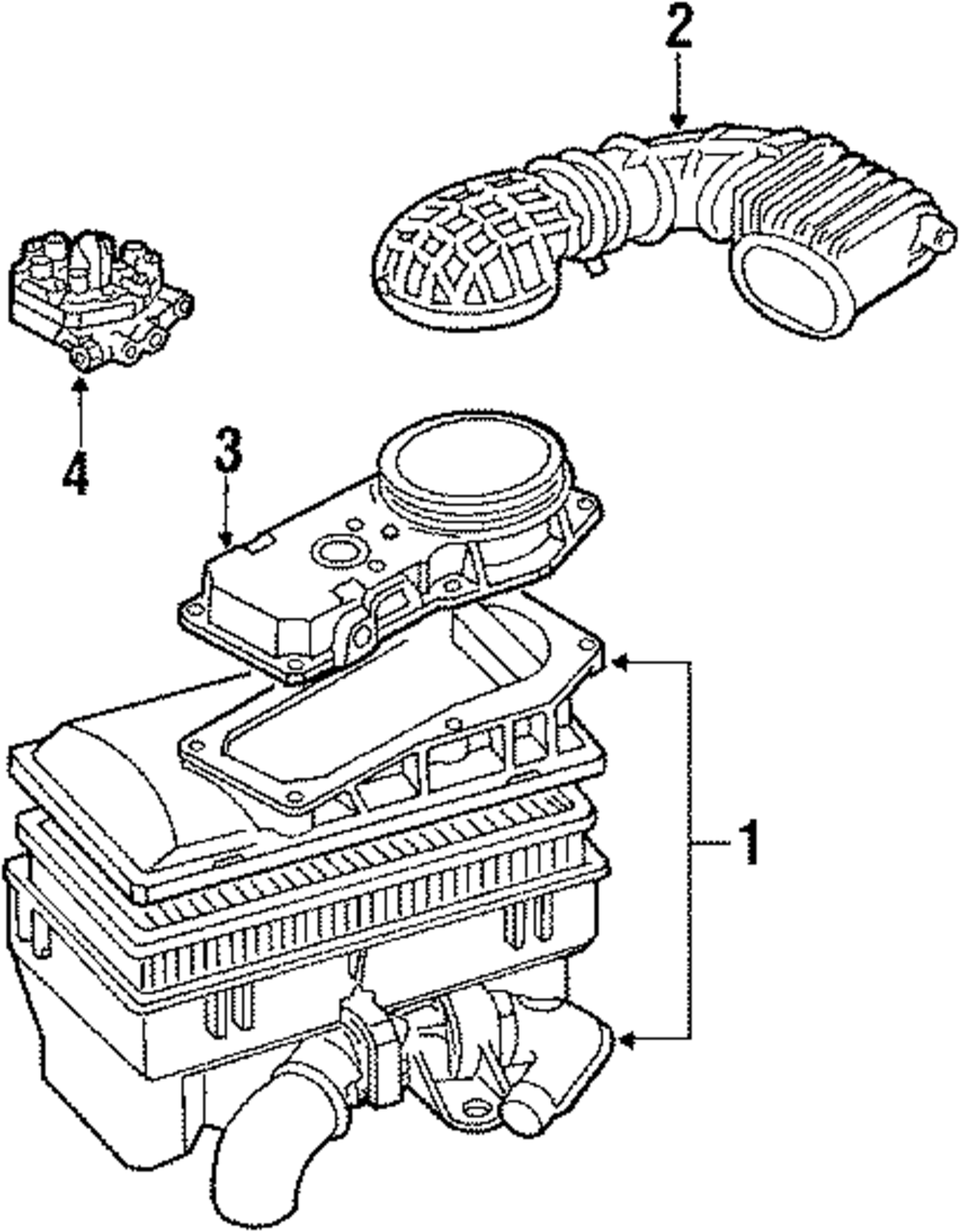 2
4
3
1