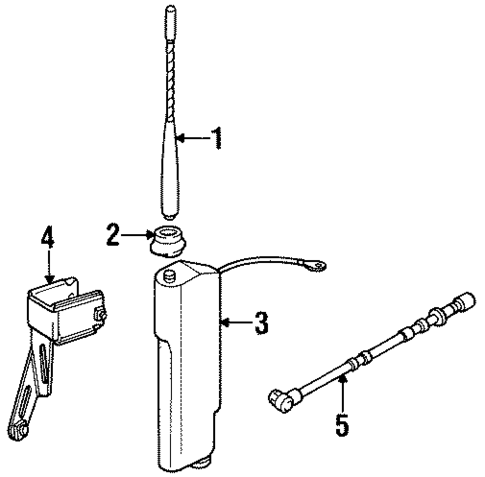 1
2
4
3
5