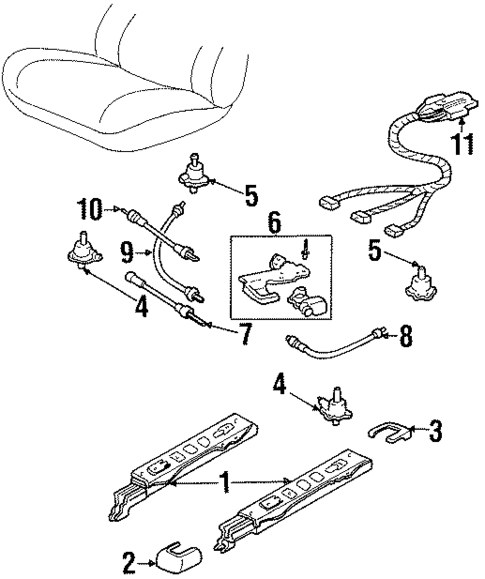 11
5
10
6
9
5
4
7
8
4
3
1
2