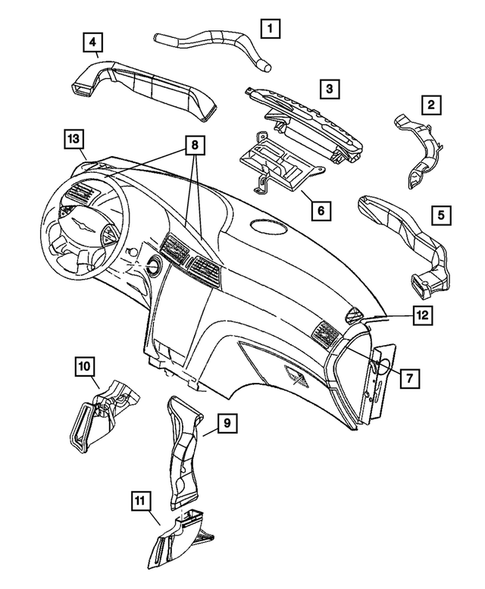 1
4
3
2
13
8
6
5
12
7
10
9
11