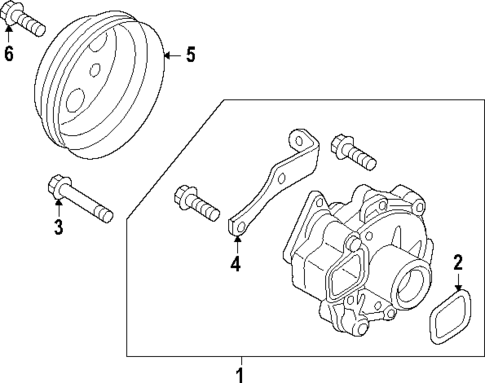 6
5
3
4
2
1