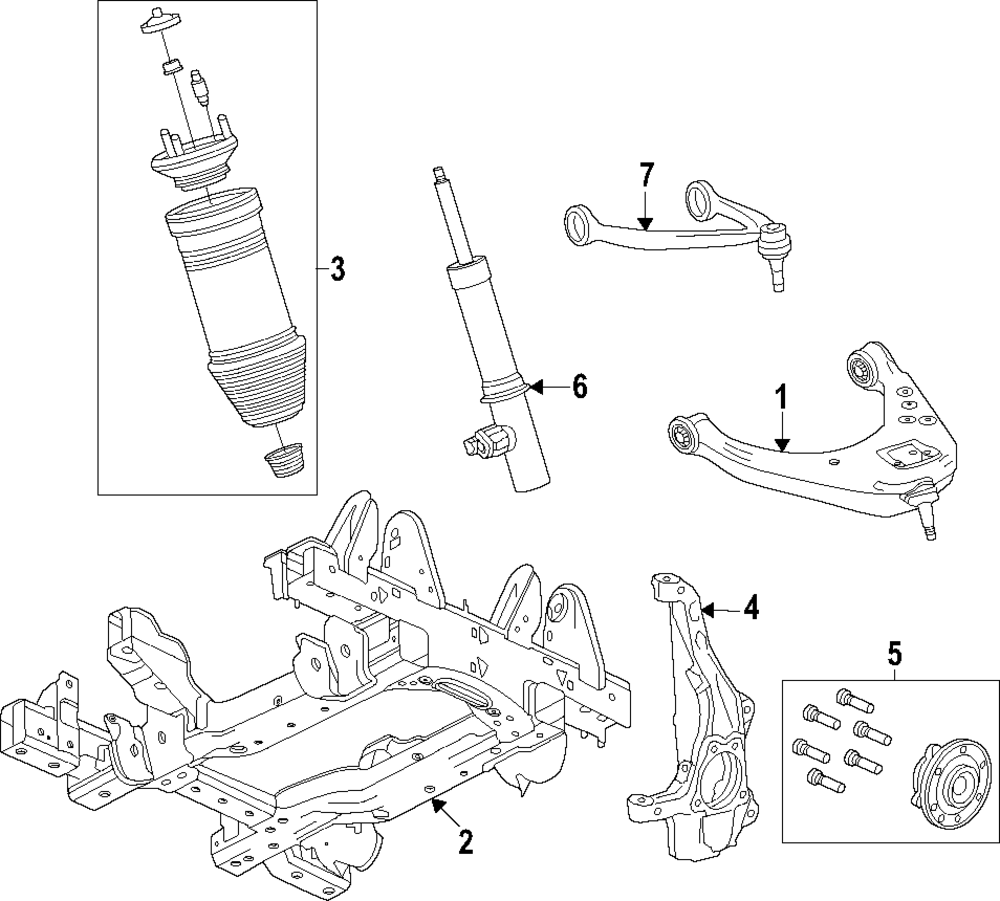 3

7

6

1

4

5

2