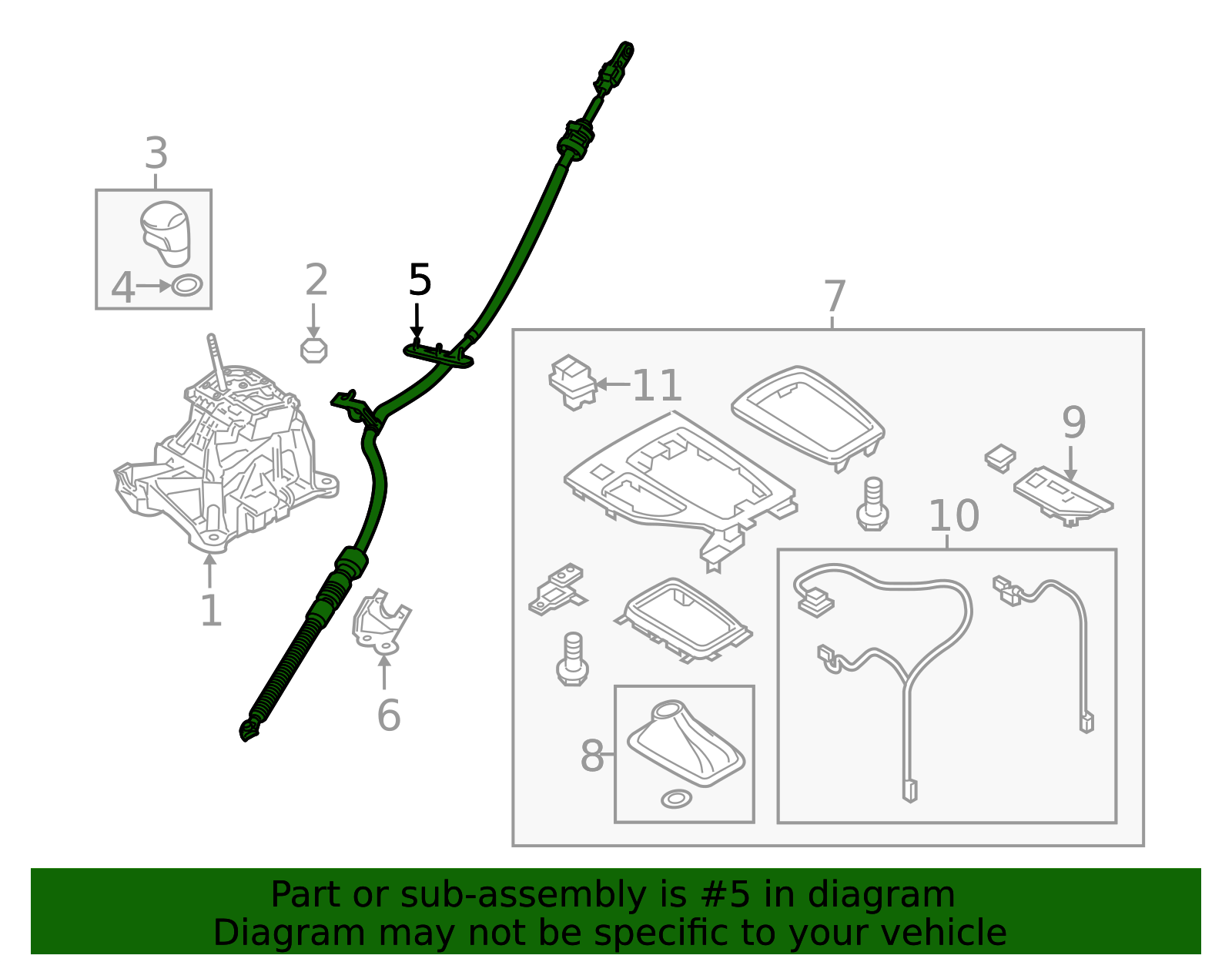 3
4
2
5
7
11
9
10
1
6
8

Part or sub-assembly is #5 in diagram
Diagram may not be specific to your vehicle