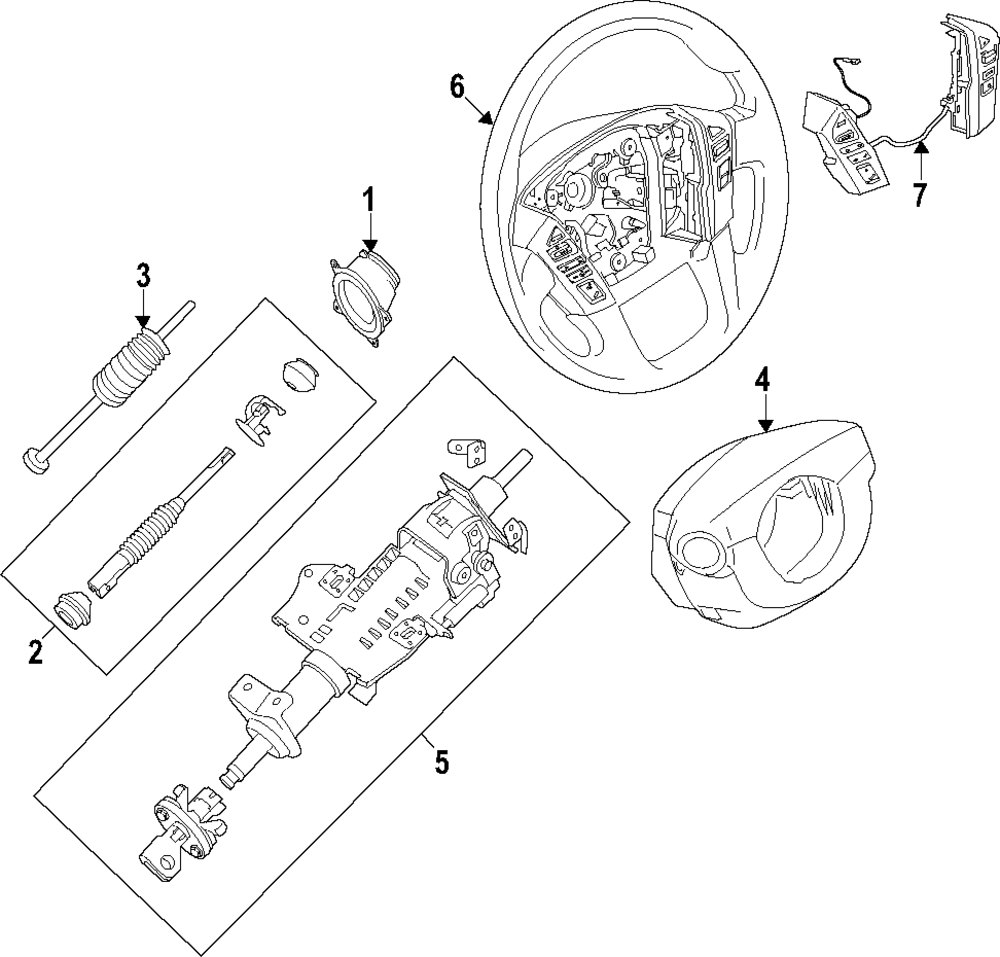 6
7
1
3
4
2
5