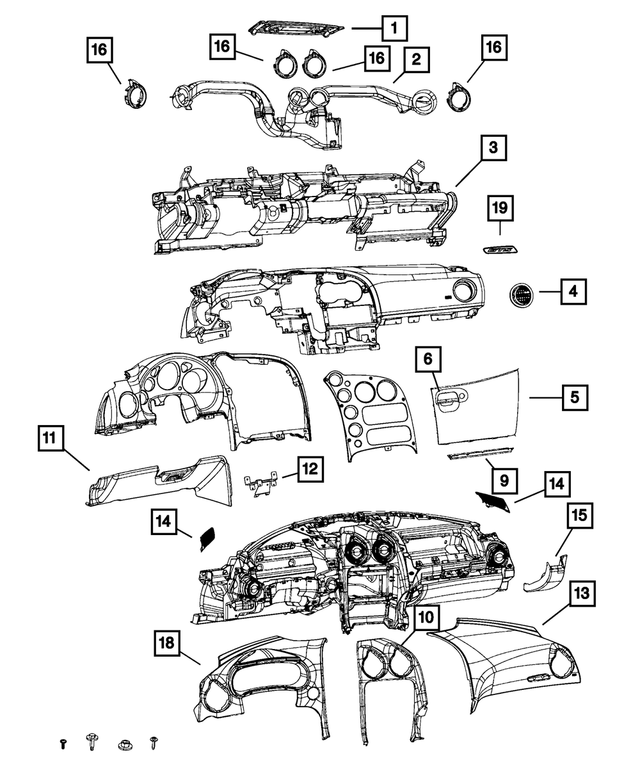 1
16
16
16
2
16
3
19
4
6
5
11
12
9
14
14
15
13
10
18