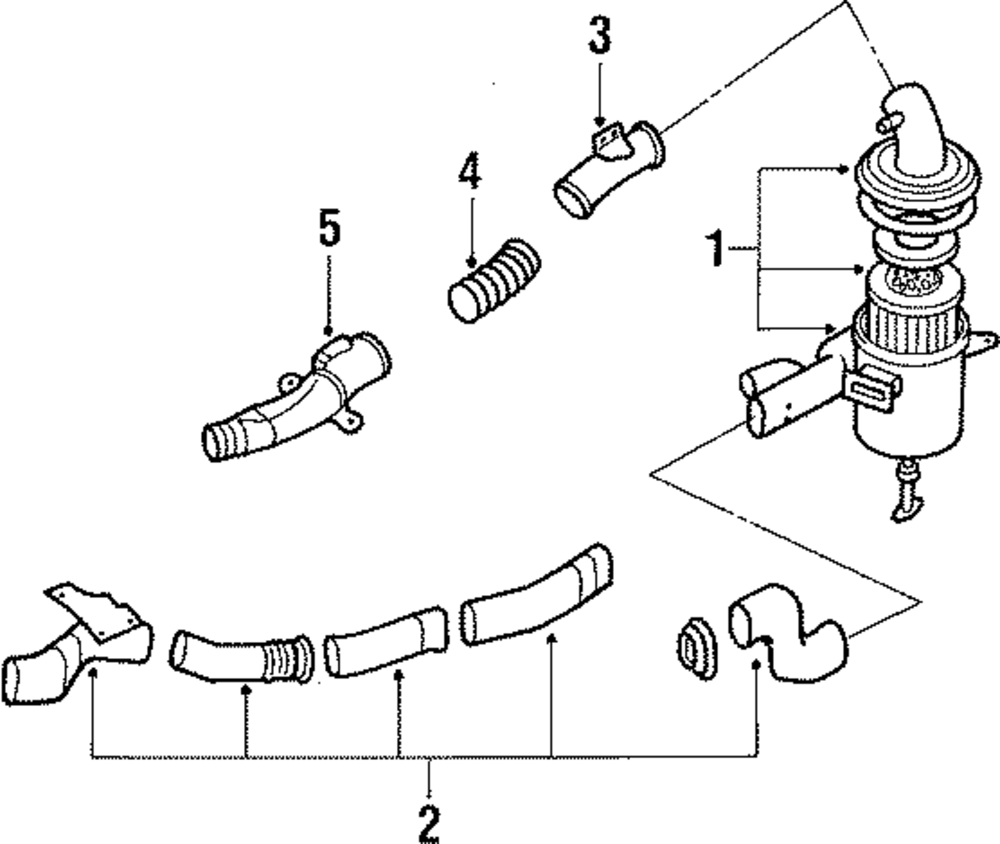 3
4
5
1
2