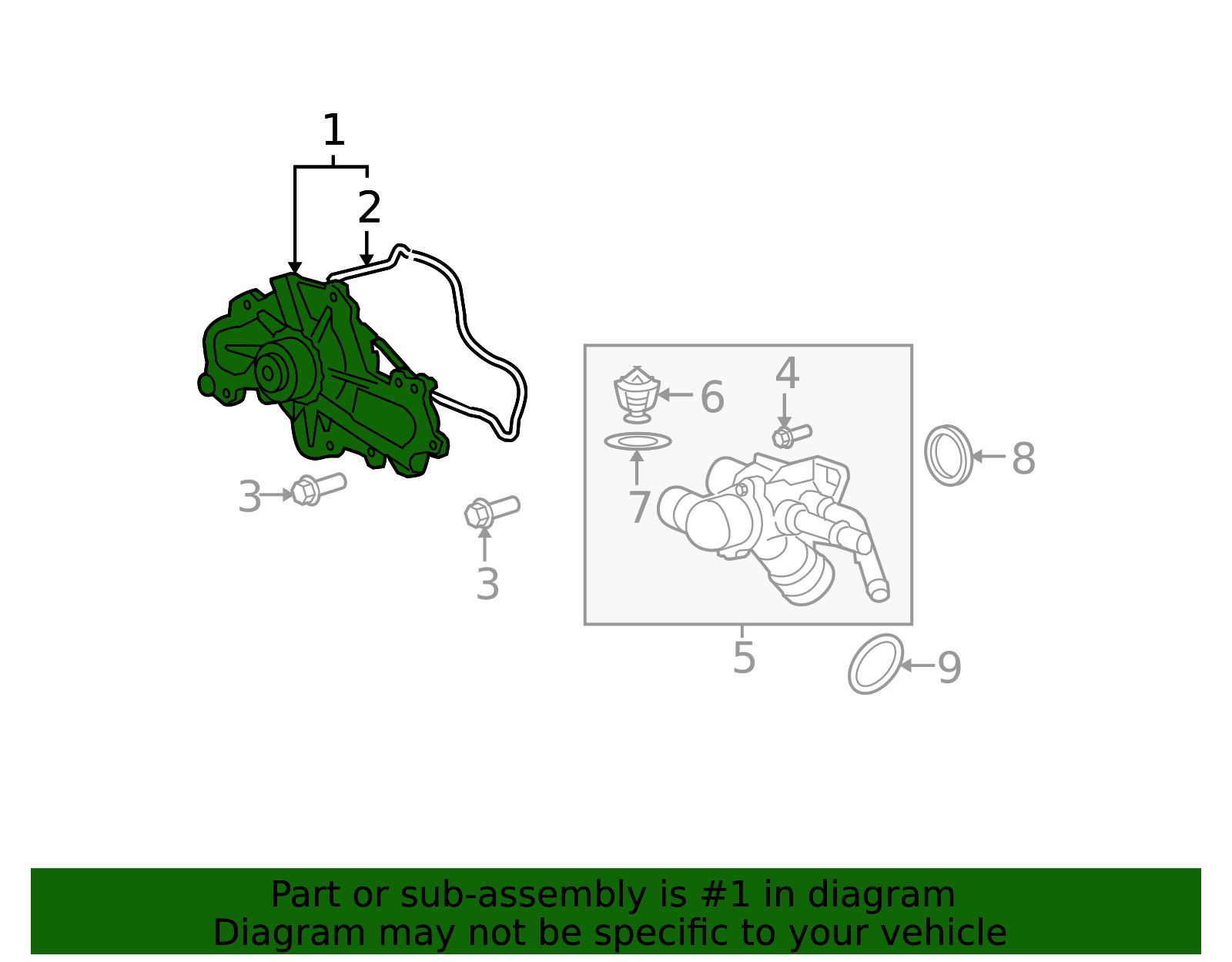 1
2
3
3
6
4
7
8
5
9

Part or sub-assembly is #1 in diagram
Diagram may not be specific to your vehicle