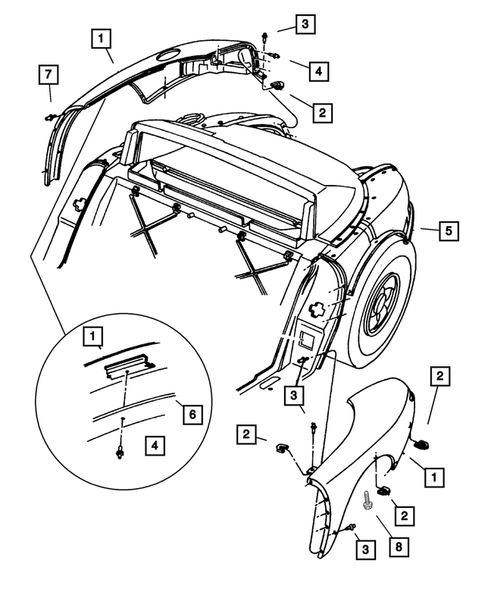 1
3
7
4
2
5
1
6
4
3
2
2
1
2
3
8