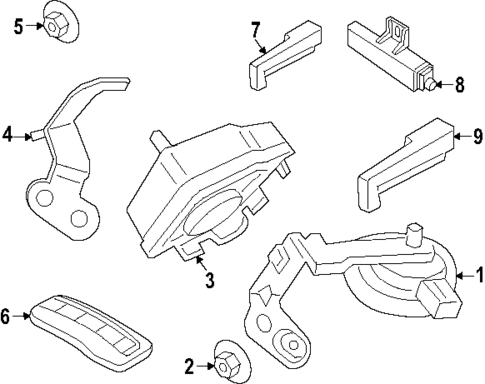 5
7
8
4
9
3
1
6
2